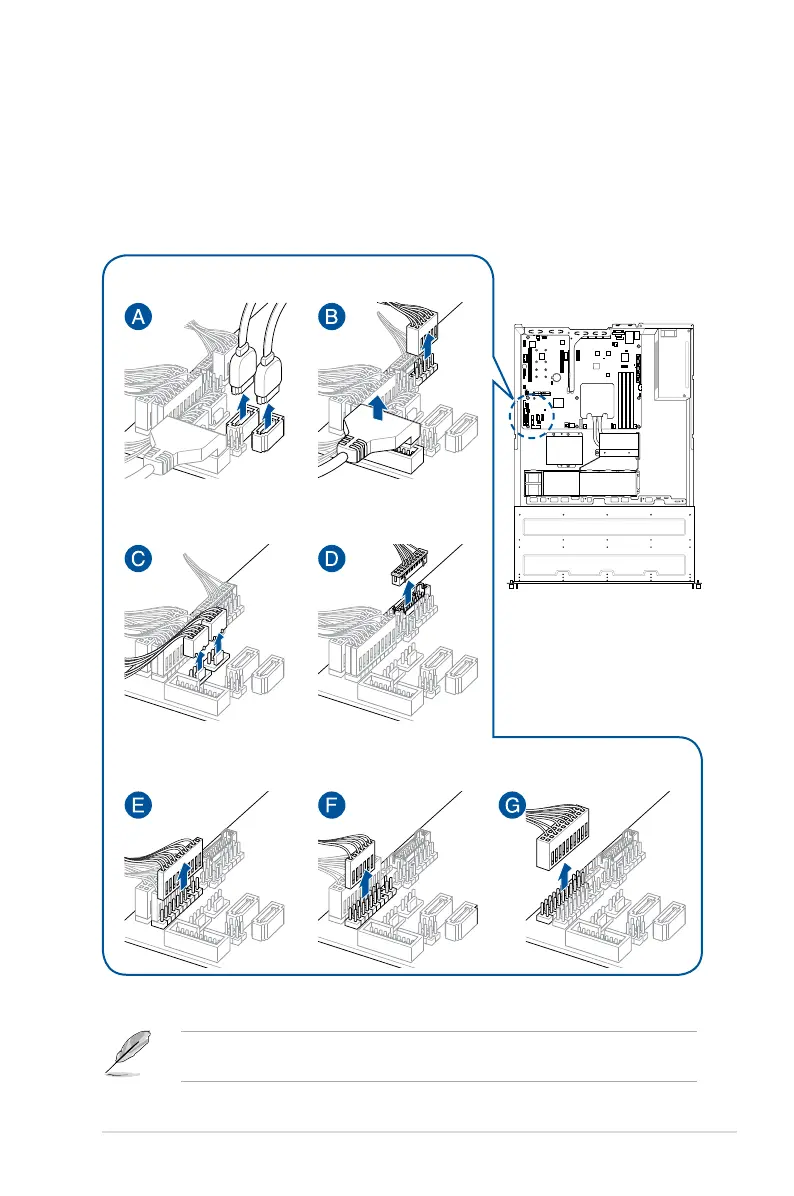 A

B

C

D

E

F

G