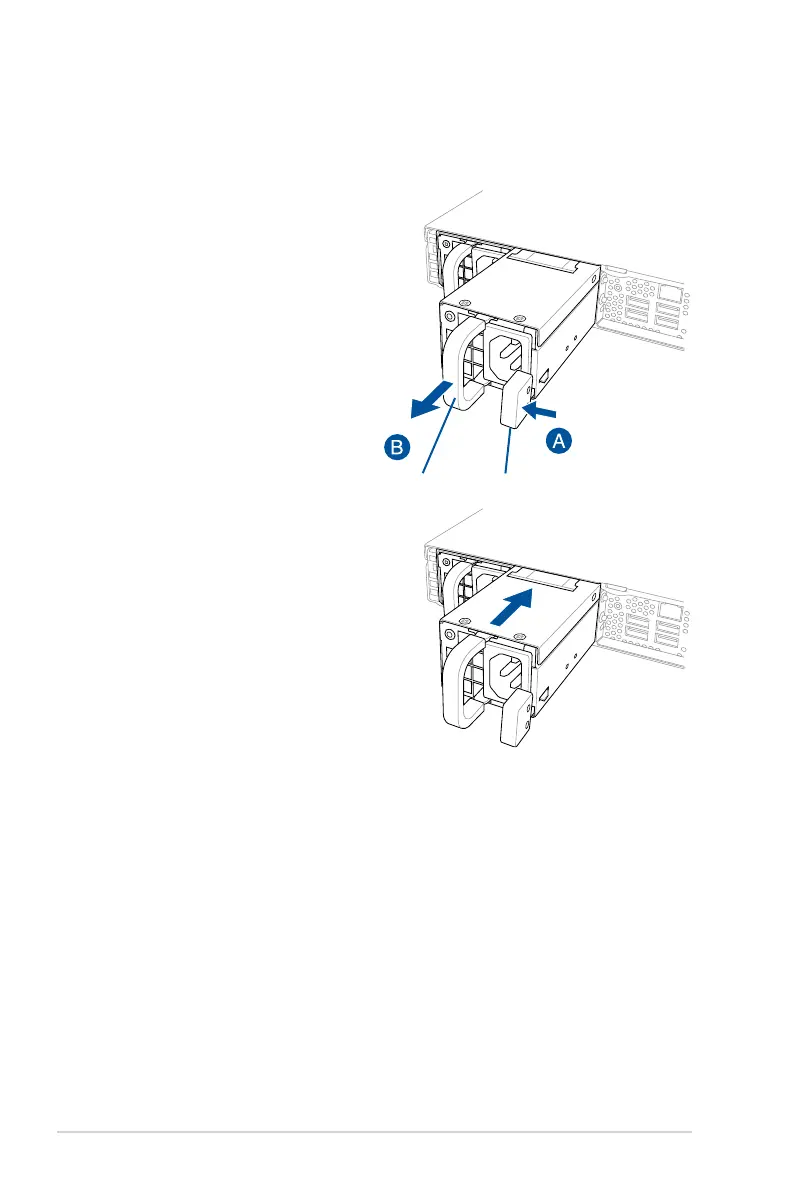 B

A