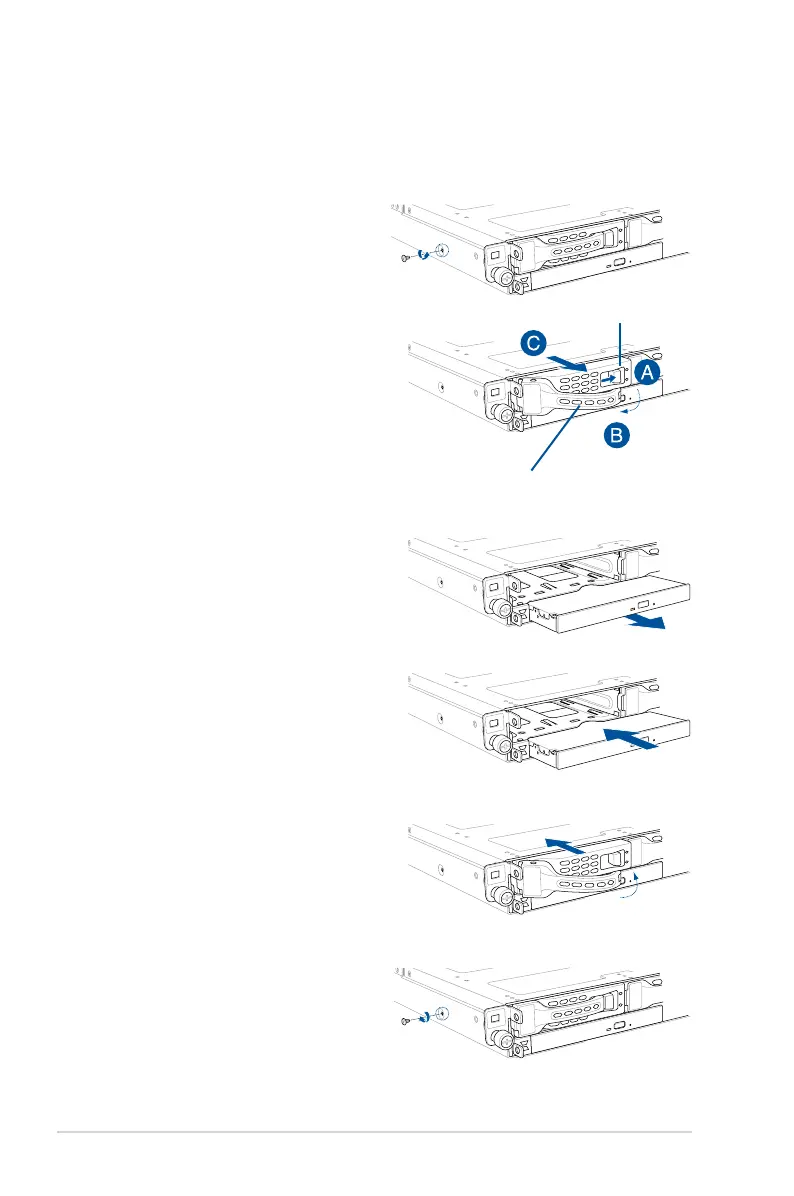 C

A

B