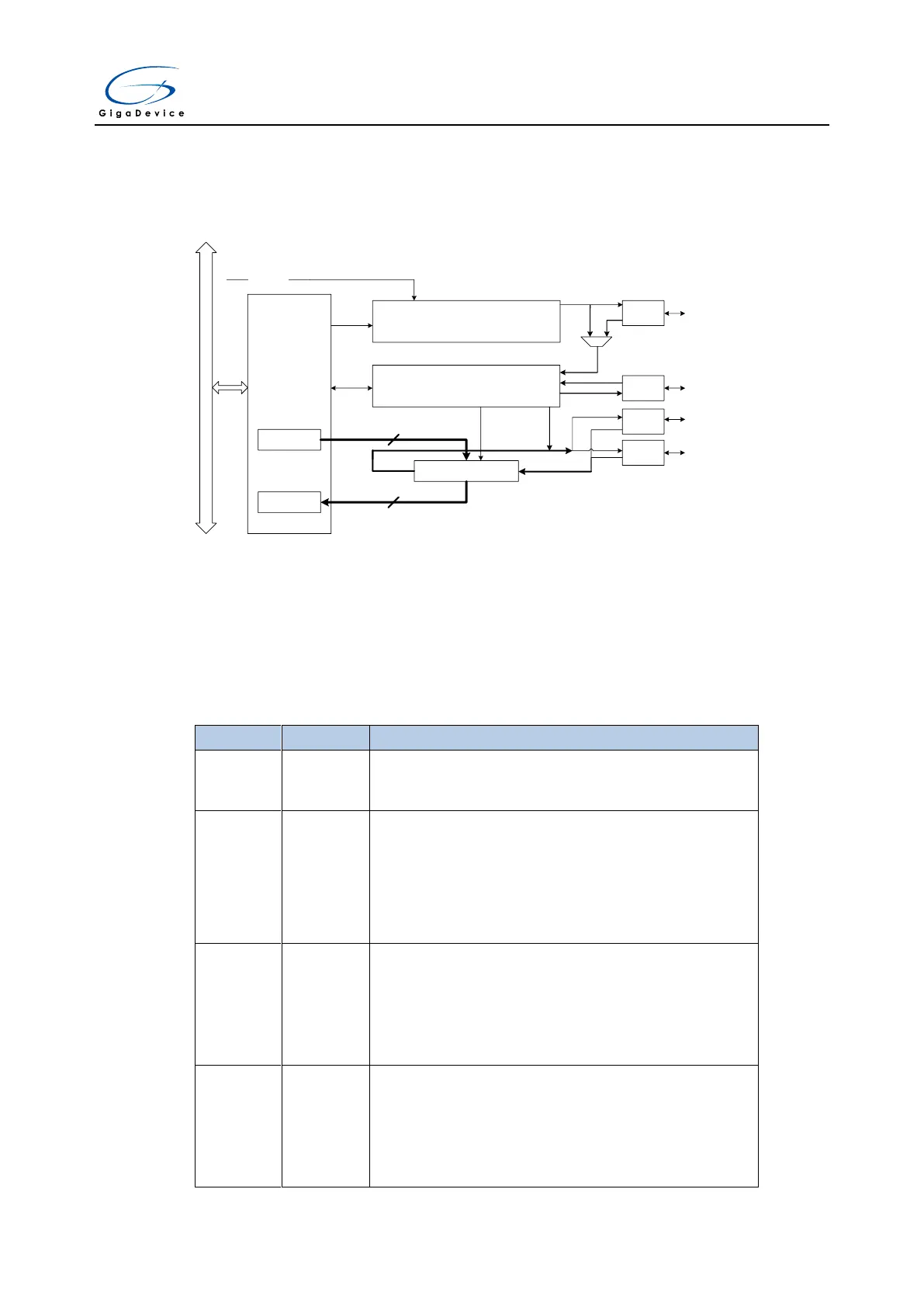 GigaDevice