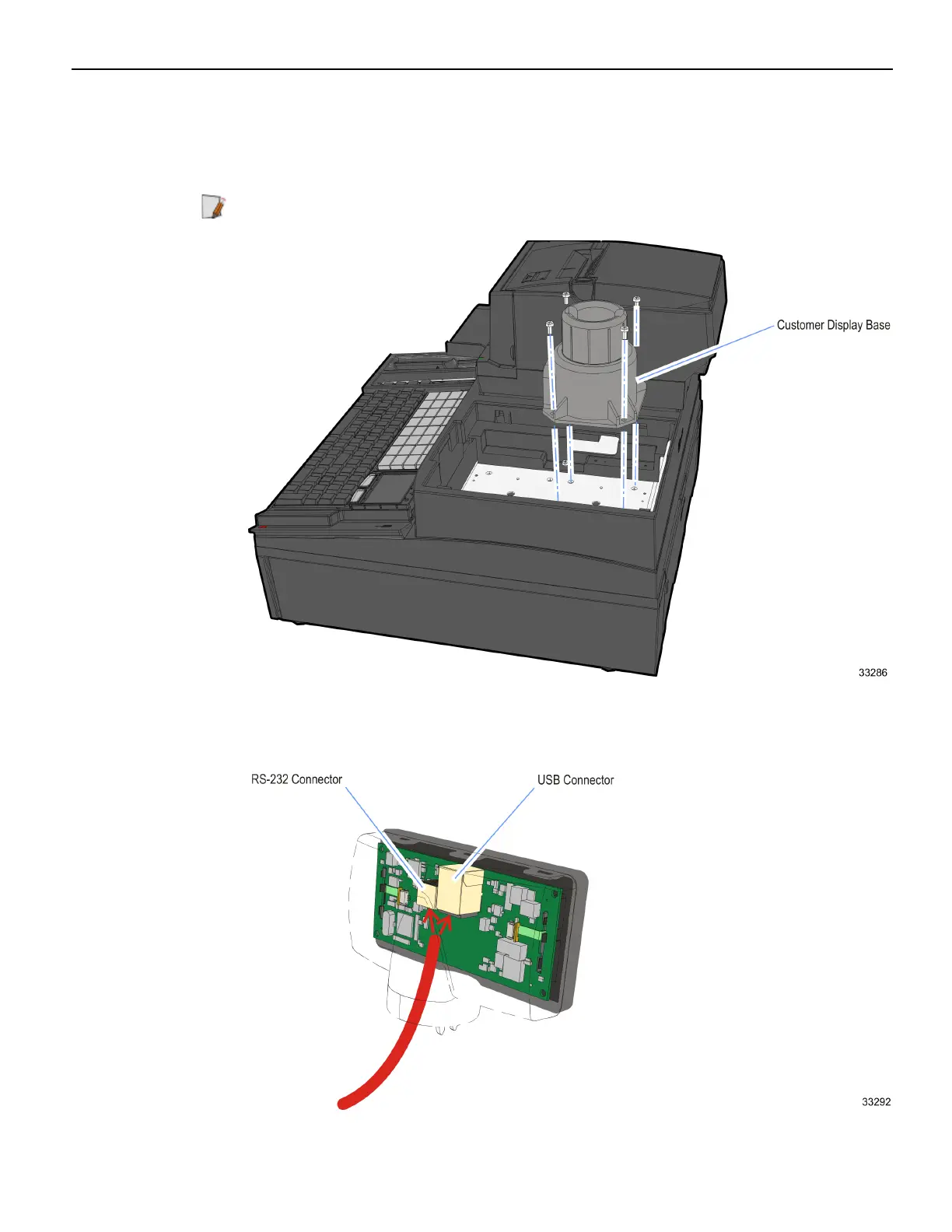 Customer Display Base

33286

RS-232 Connector

USB Connector

33292