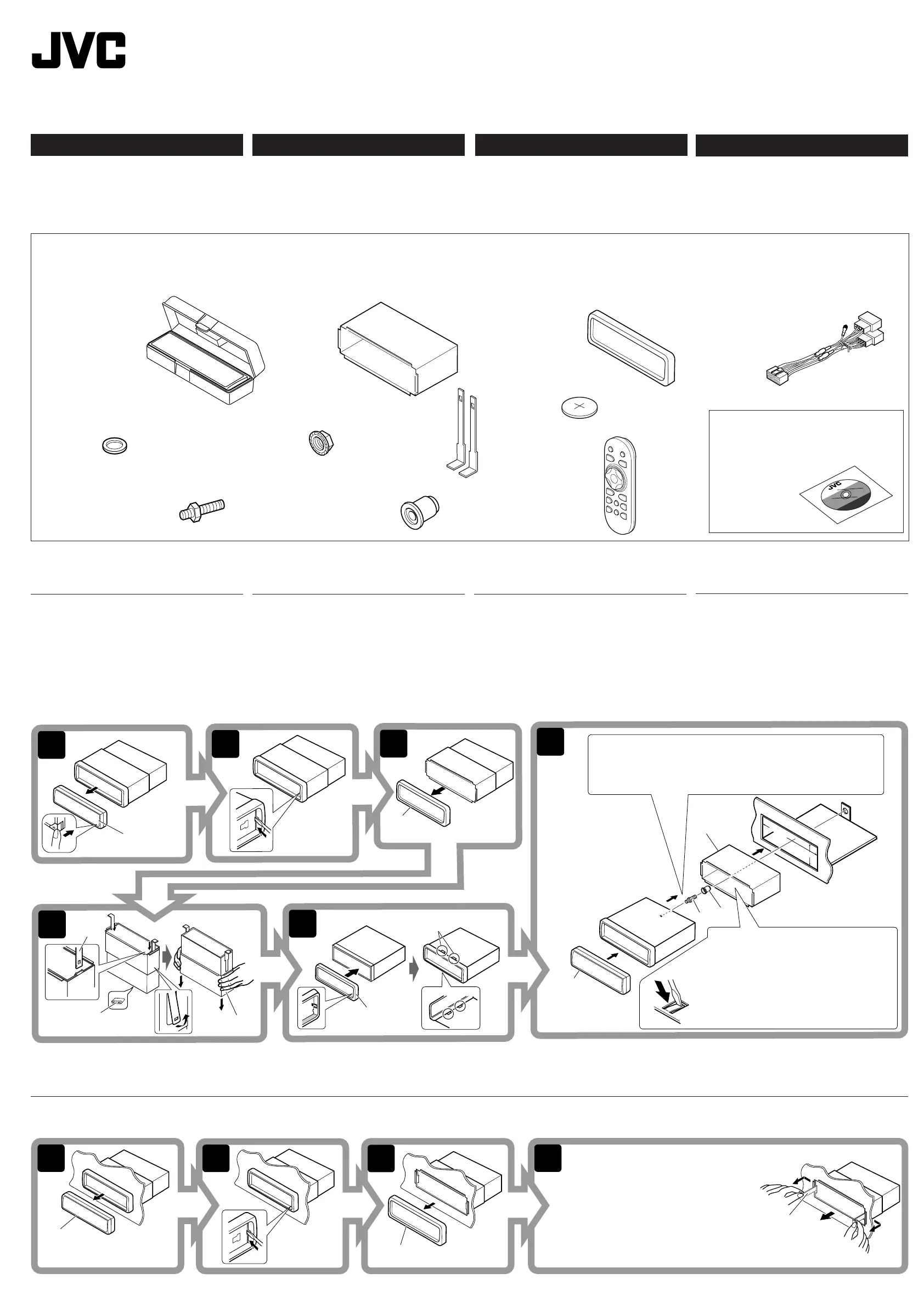 JVC