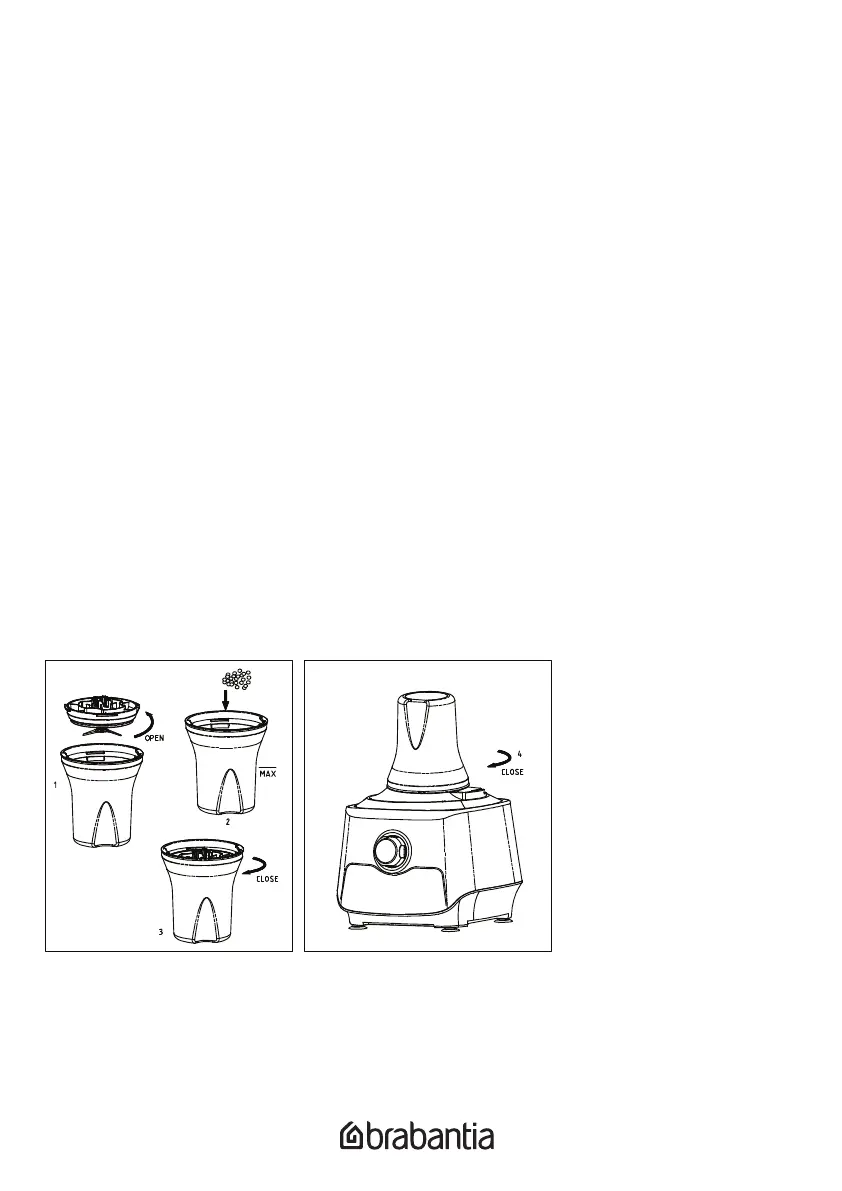 OPEN

1

MAX

2

CLOSE

3

4
CLOSE

brabantia