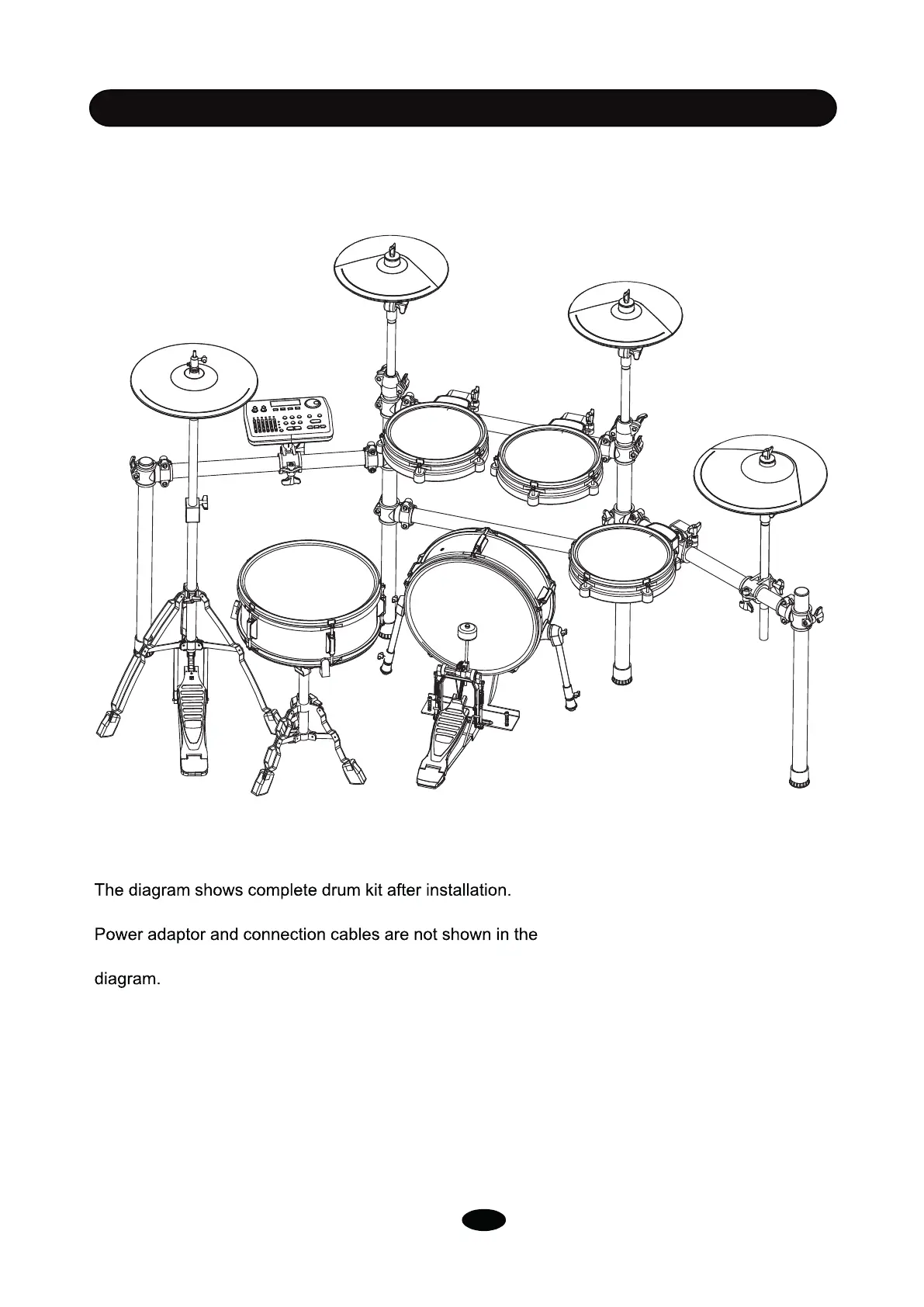 The diagram shows complete drum kit after installation.

Power adaptor and connection cables are not shown in the diagram.