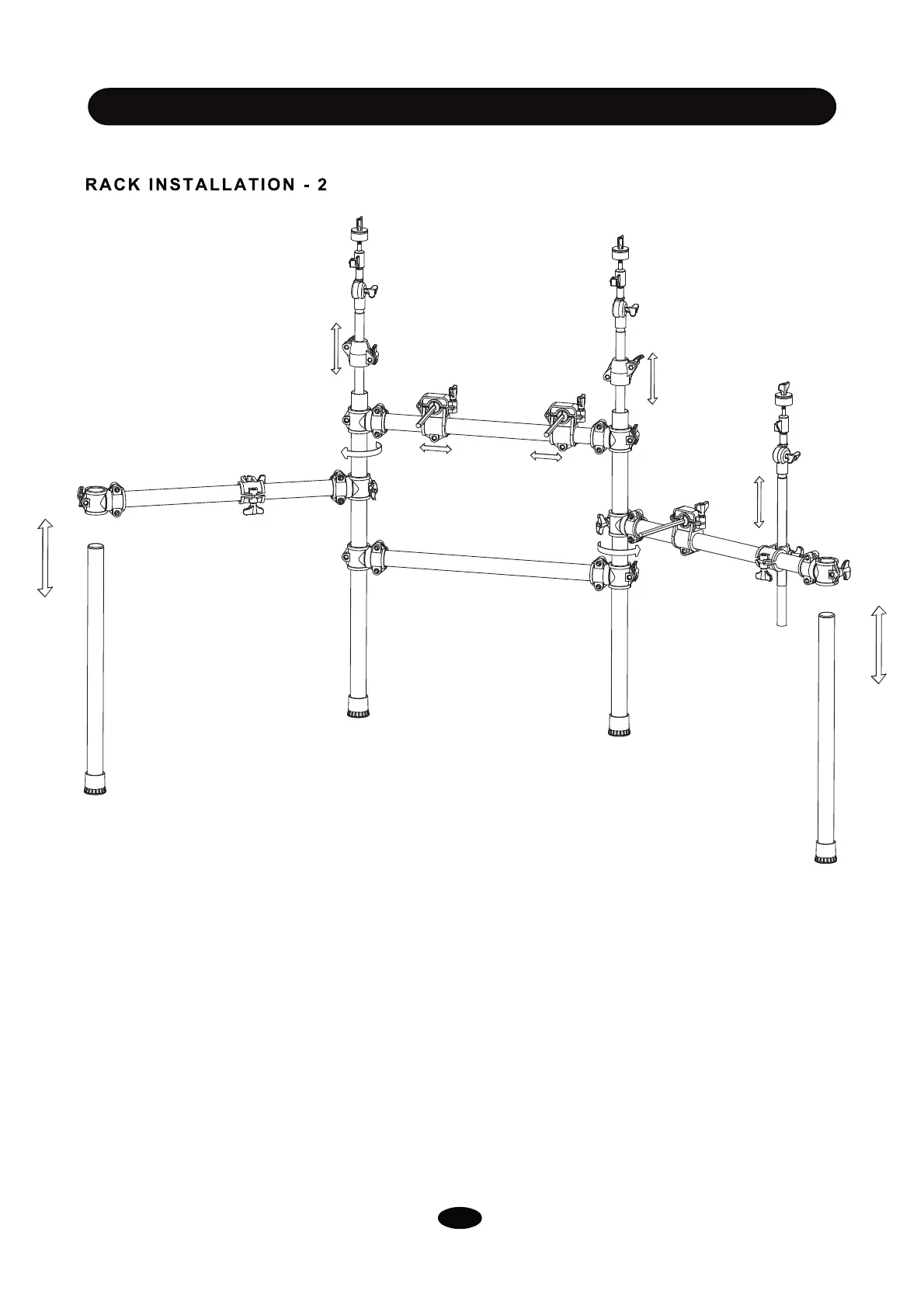 RACK INSTALLATION - 2