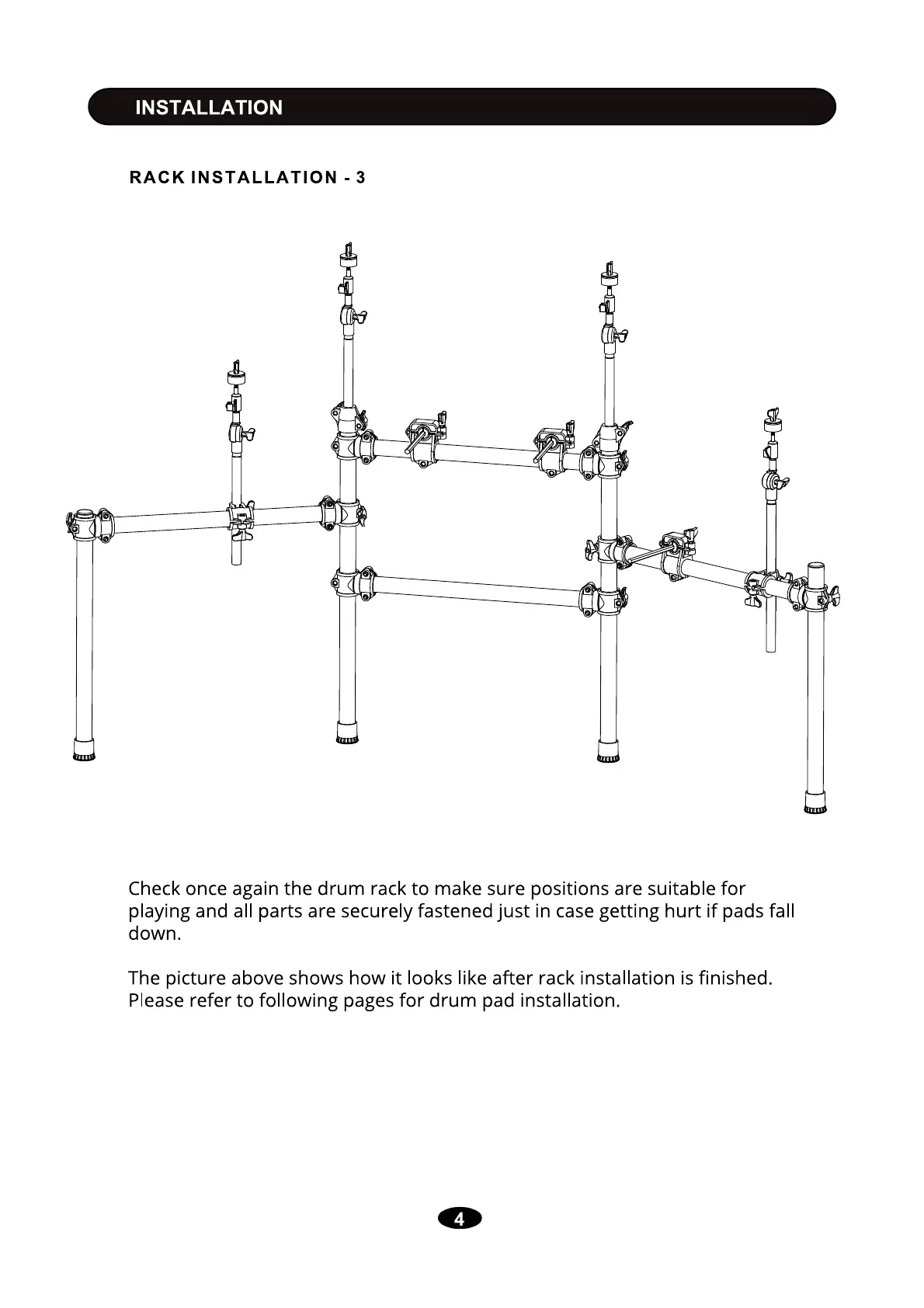 INSTALLATION

RACK INSTALLATION - 3

Check once again the drum rack to make sure positions are suitable for playing and all parts are securely fastened just in case getting hurt if pads fall down.

The picture above shows how it looks like after rack installation is finished. Please refer to following pages for drum pad installation.

4