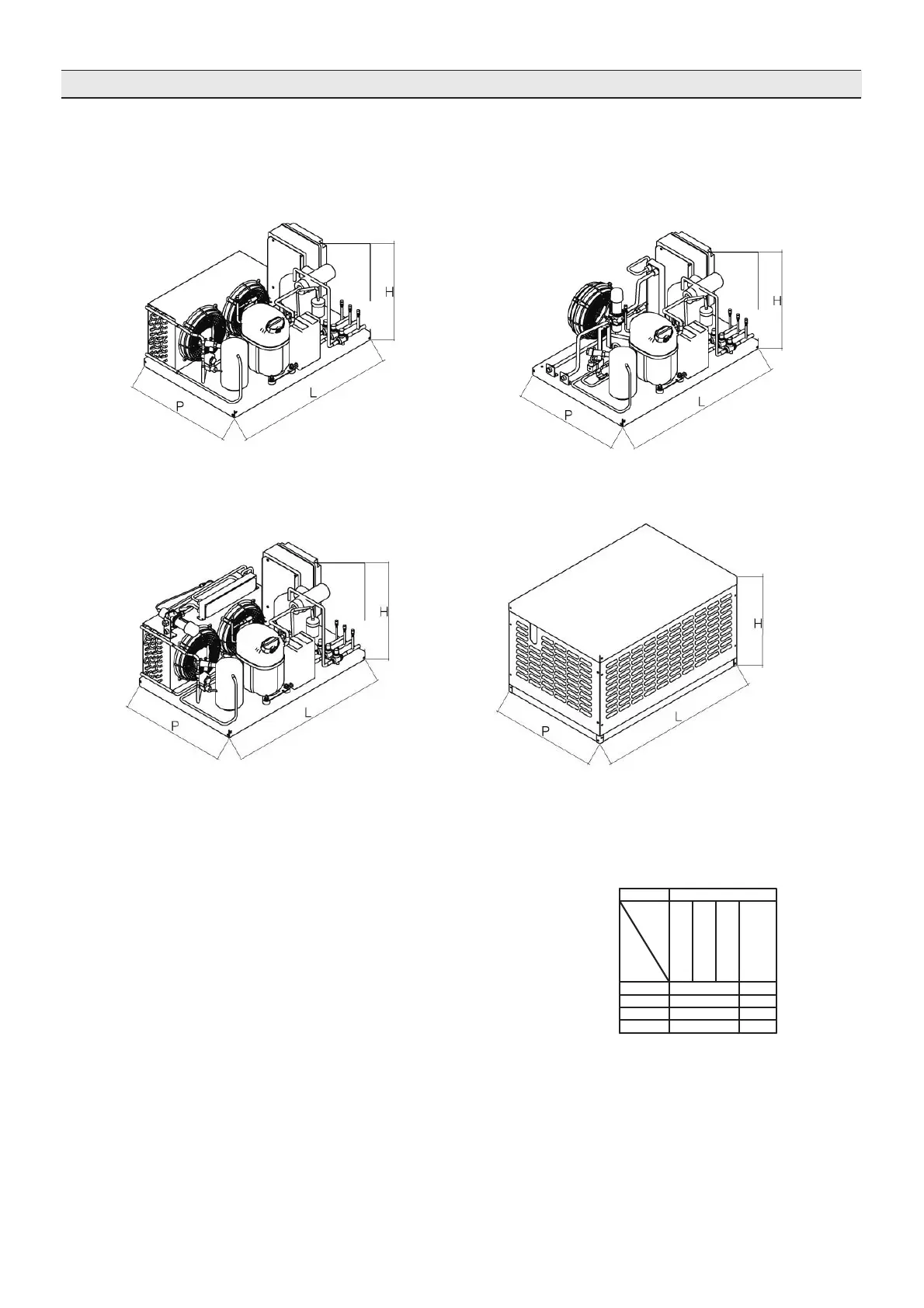 H
P
L

H
P
L

H
P
L

H
P
L