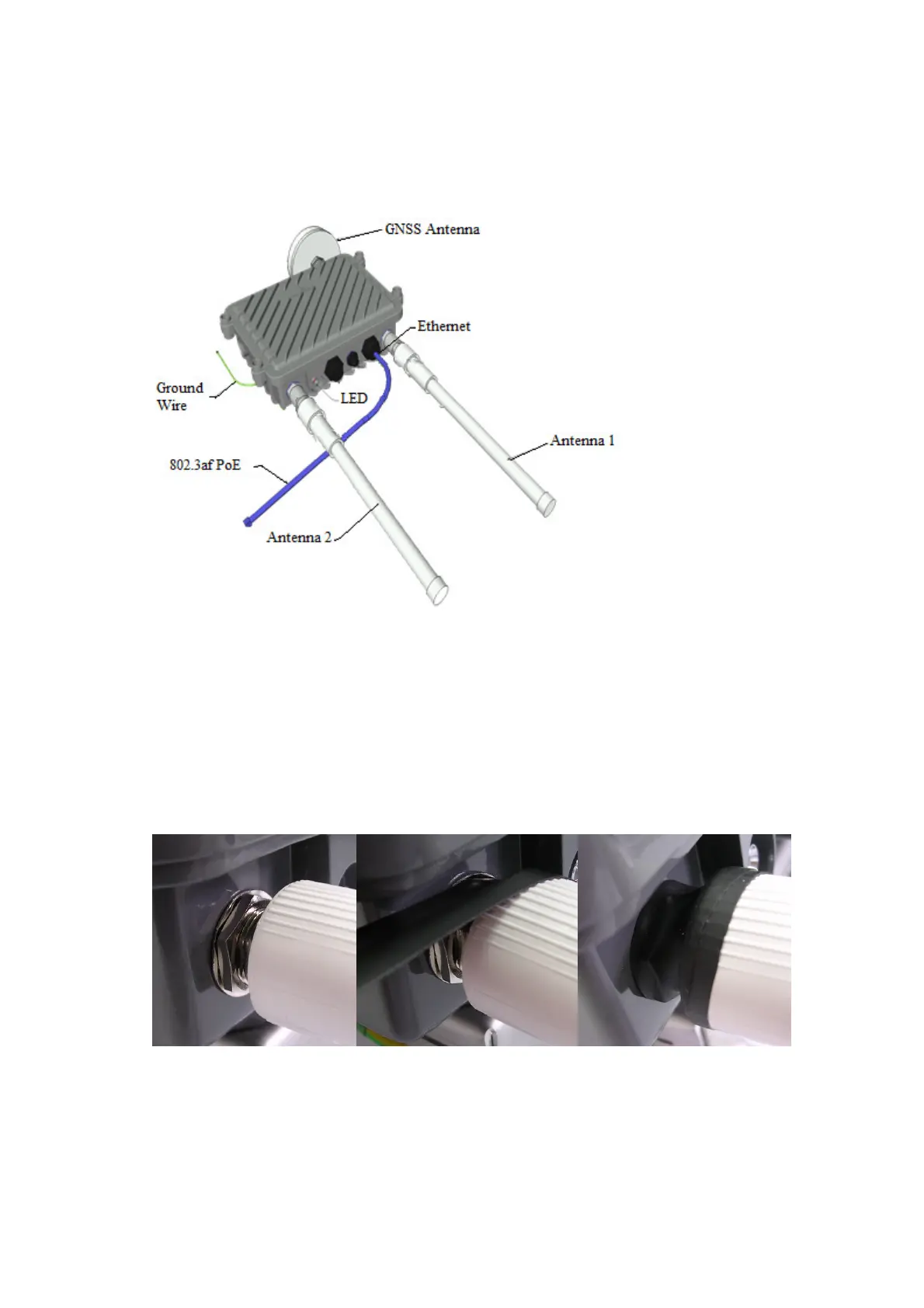 GNSS Antenna

Ethernet

Ground Wire

LED

Antenna 1

802.3af PoE

Antenna 2