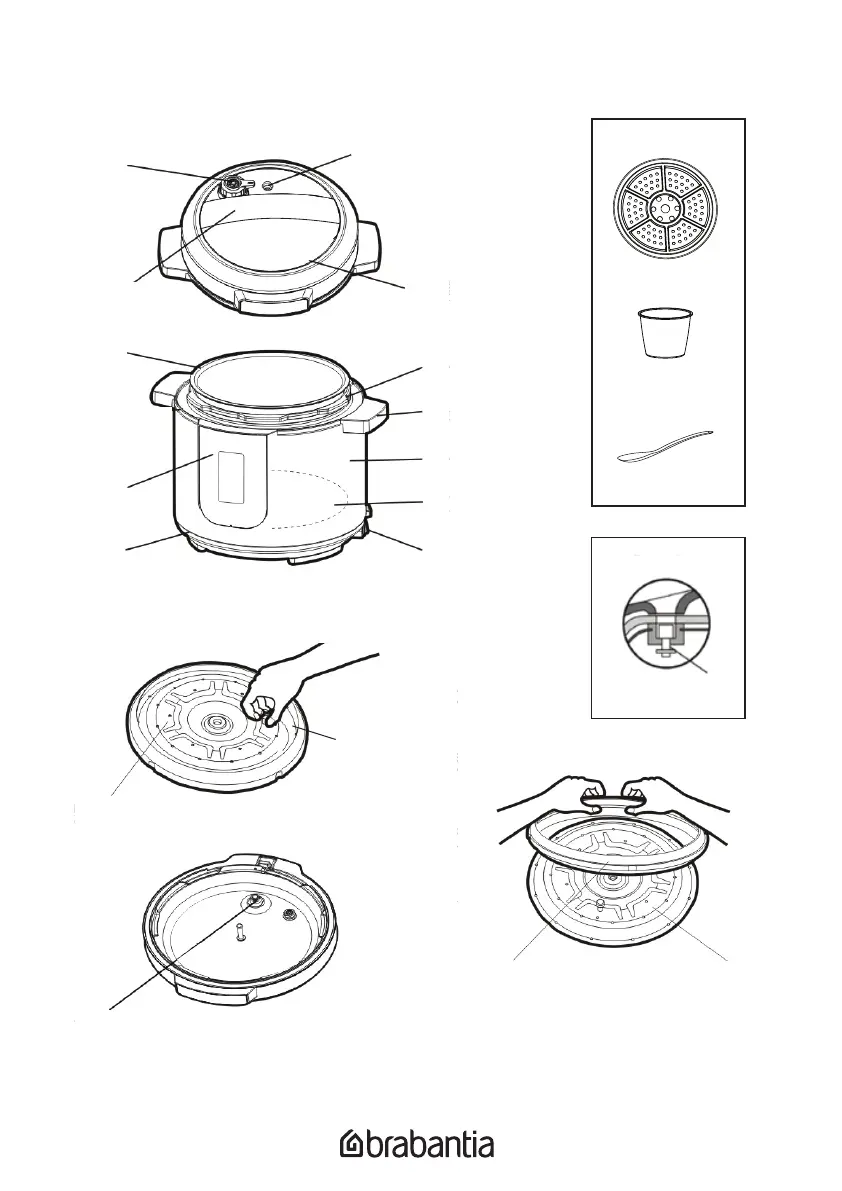 brabantia