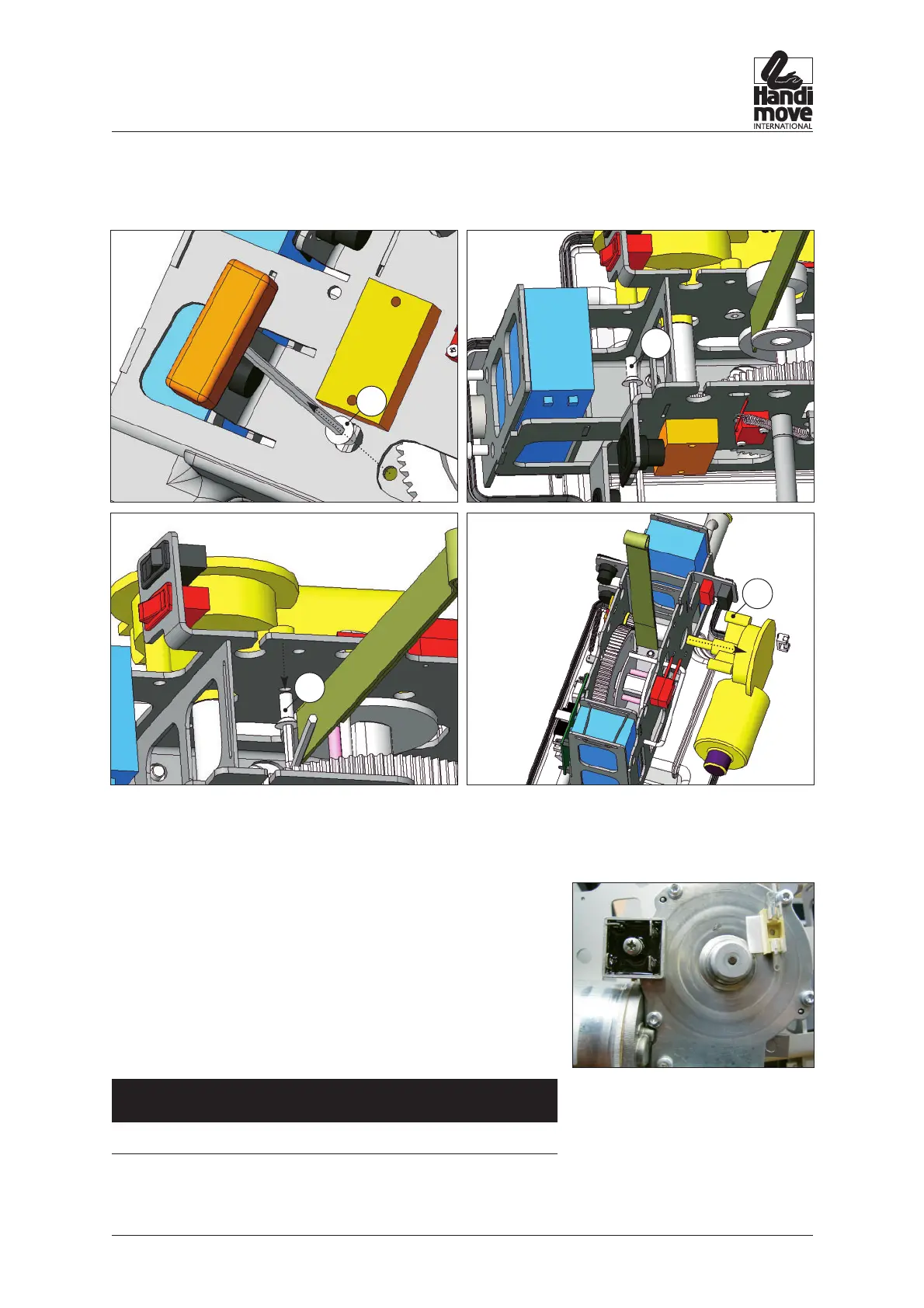 Handi move INTERNATIONAL