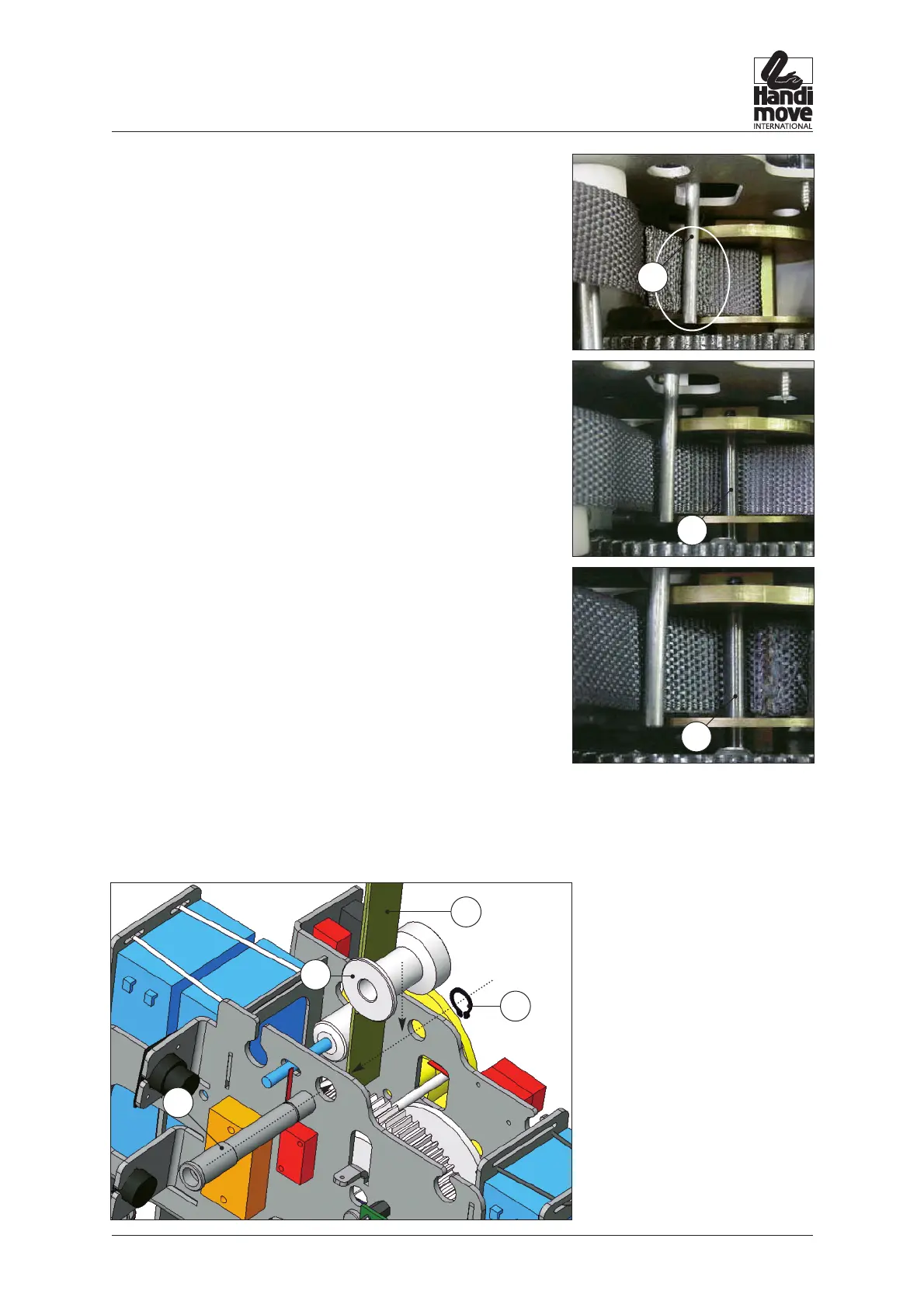 Handi move
INTERNATIONAL