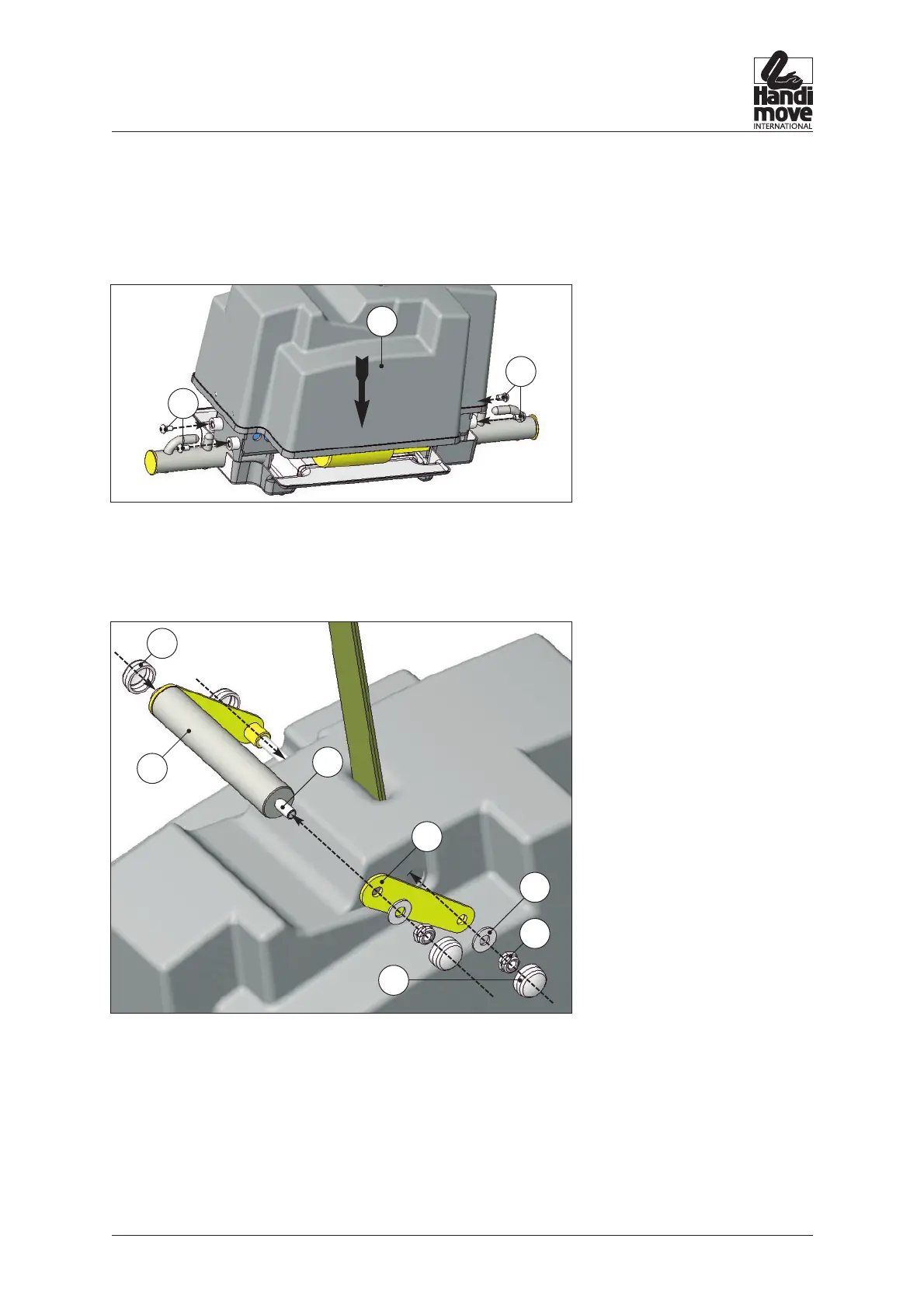 Handi move INTERNATIONAL