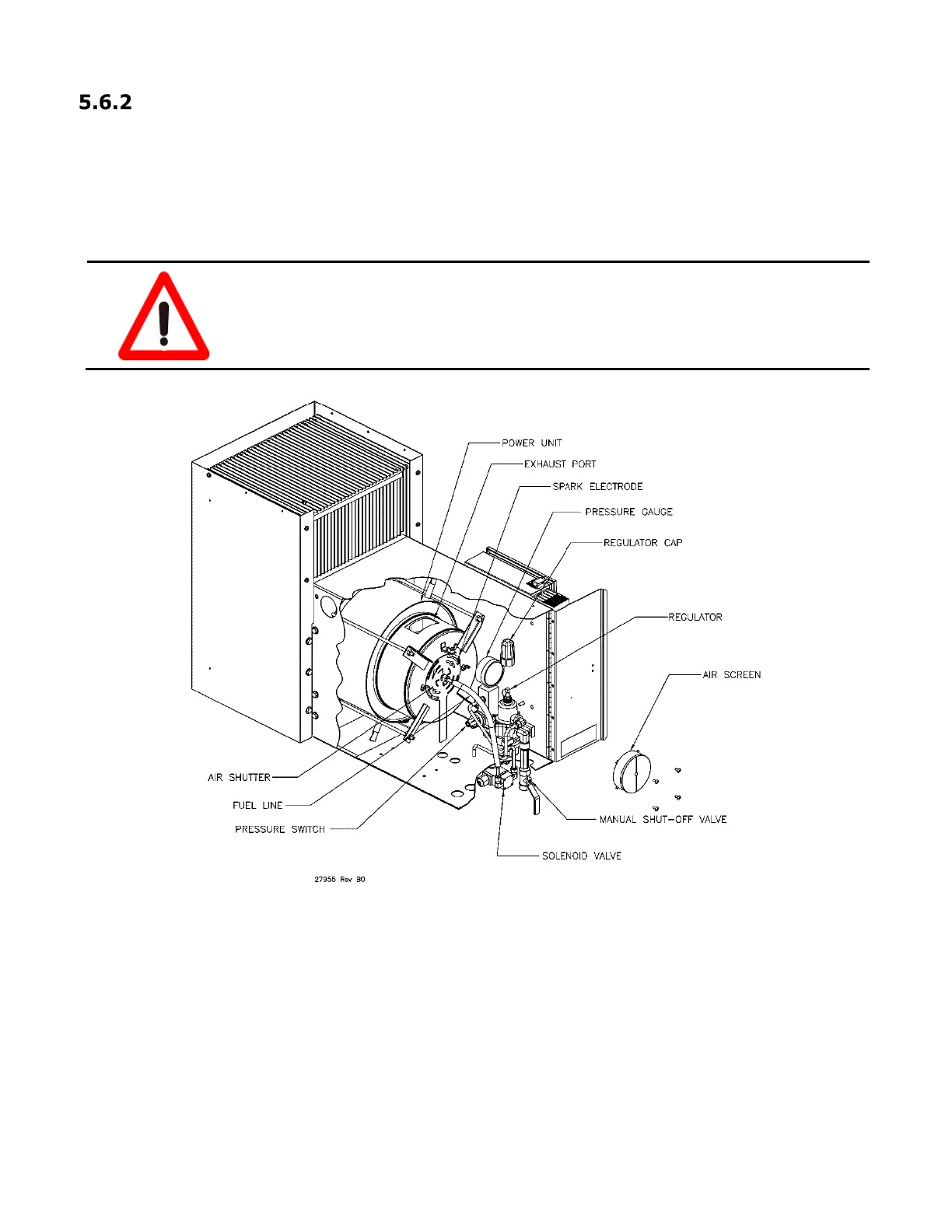 5.6.2

POWER UNIT
EXHAUST PORT
SPARK ELECTRODE
PRESSURE GAUGE
REGULATOR CAP
REGULATOR
AIR SCREEN
AIR SHUTTER
FUEL LINE
PRESSURE SWITCH
MANUAL SHUT-OFF VALVE
SOLENOID VALVE

27955 Rev B0