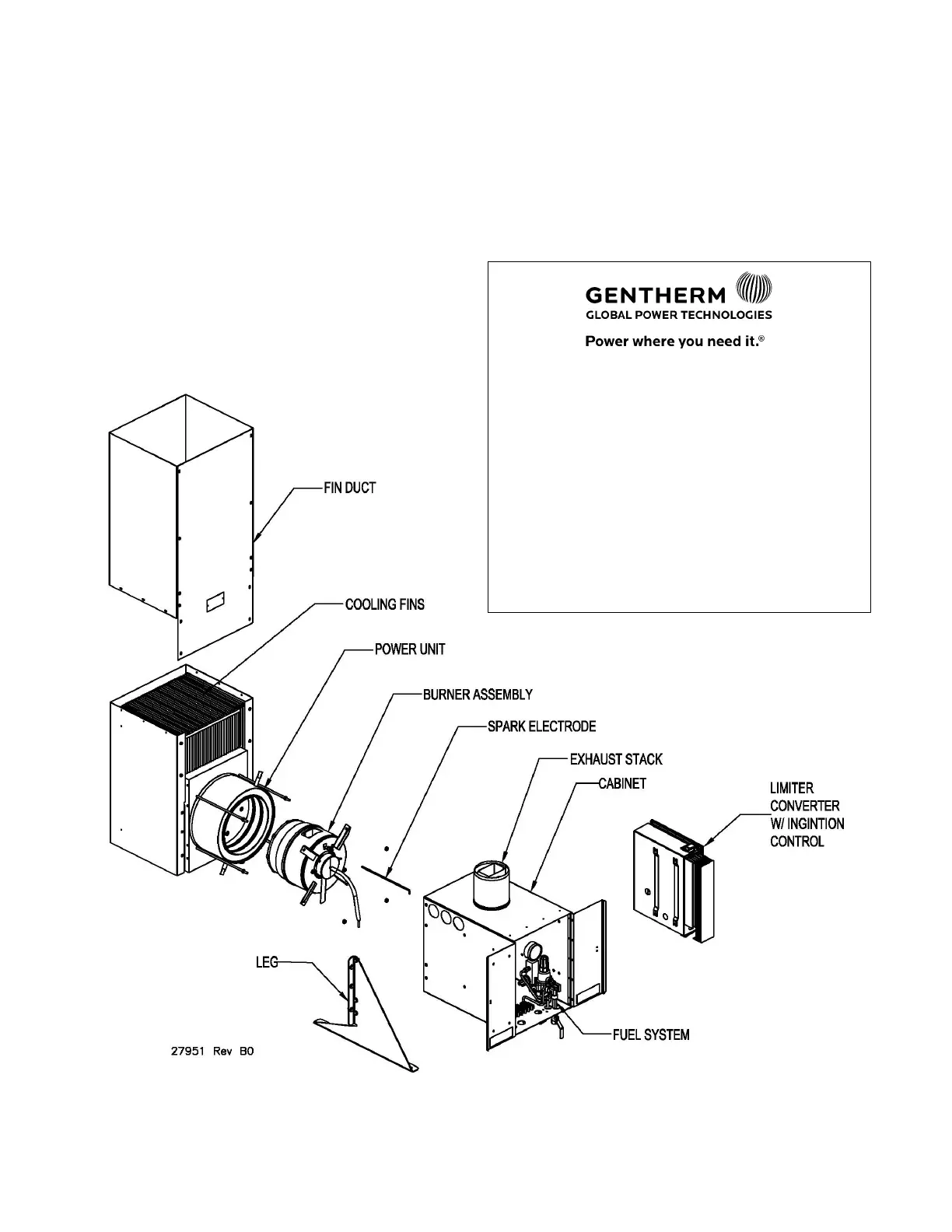 GENTHERM
GLOBAL POWER TECHNOLOGIES

Power where you need it.®

FIN DUCT

COOLING FINS

POWER UNIT

BURNER ASSEMBLY

SPARK ELECTRODE

EXHAUST STACK

CABINET

LIMITER CONVERTER W/ INGINTION CONTROL

LEG

FUEL SYSTEM

27951 Rev B0