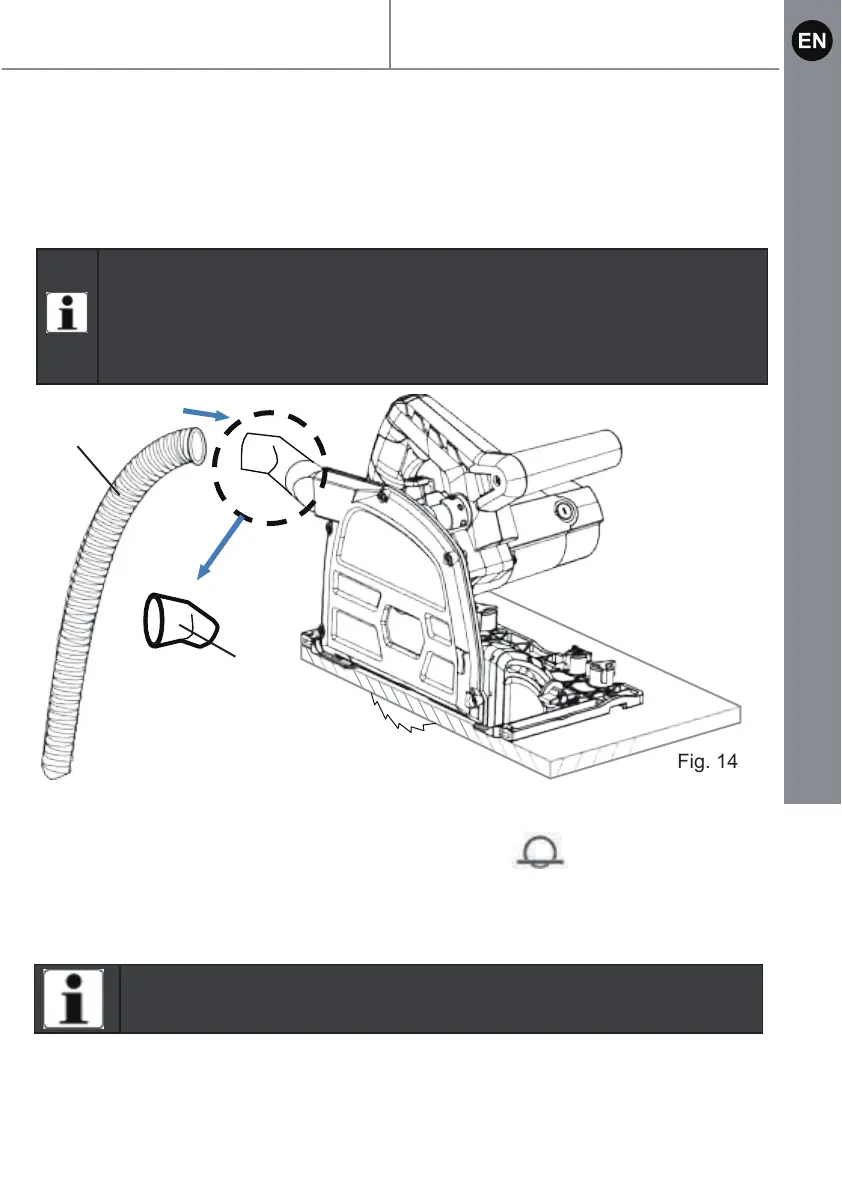 EN

Fig. 14