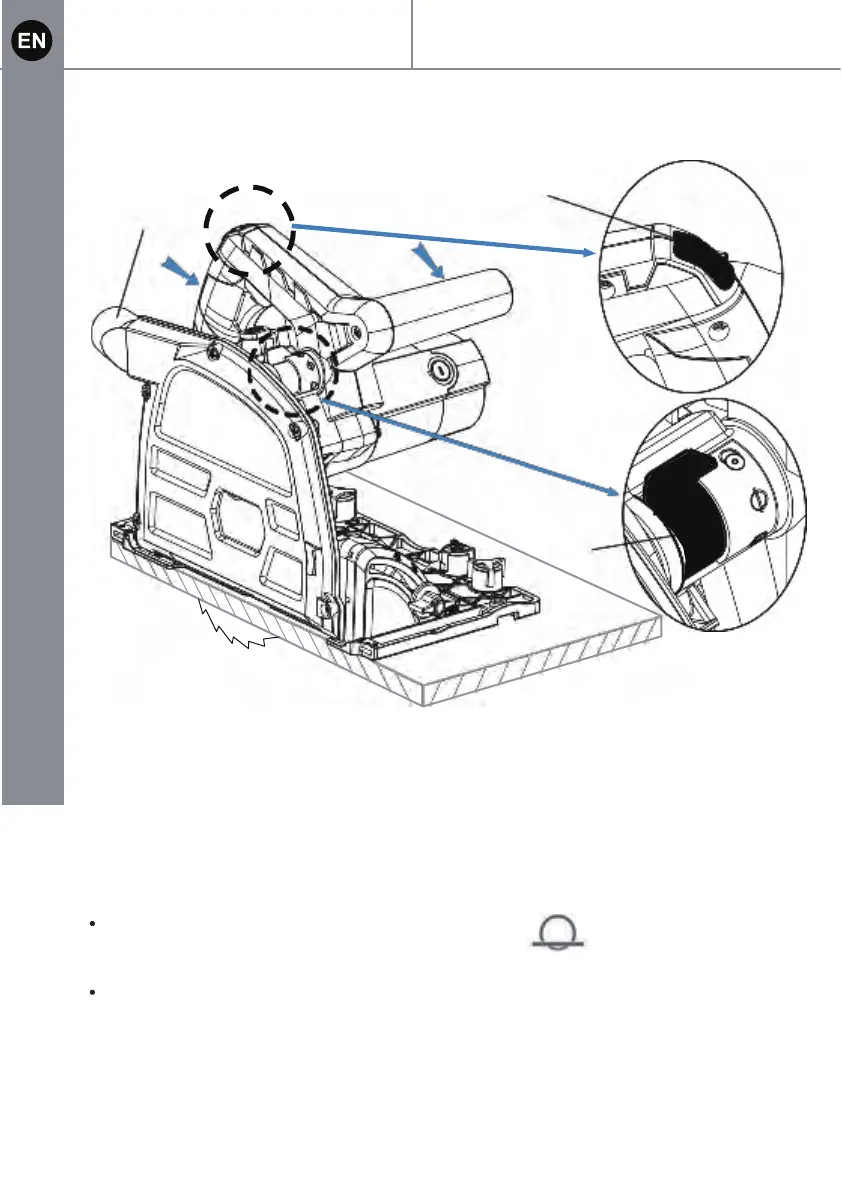 EN