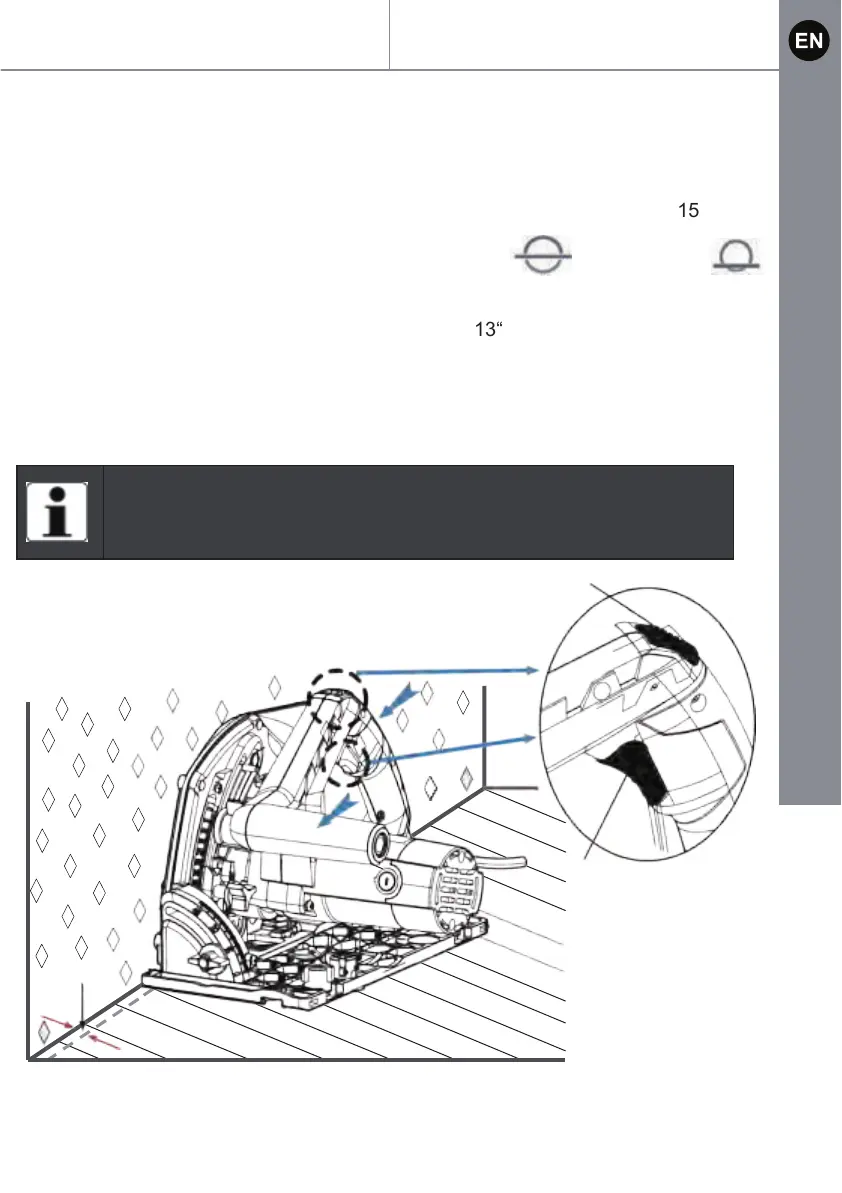 EN

15

13“