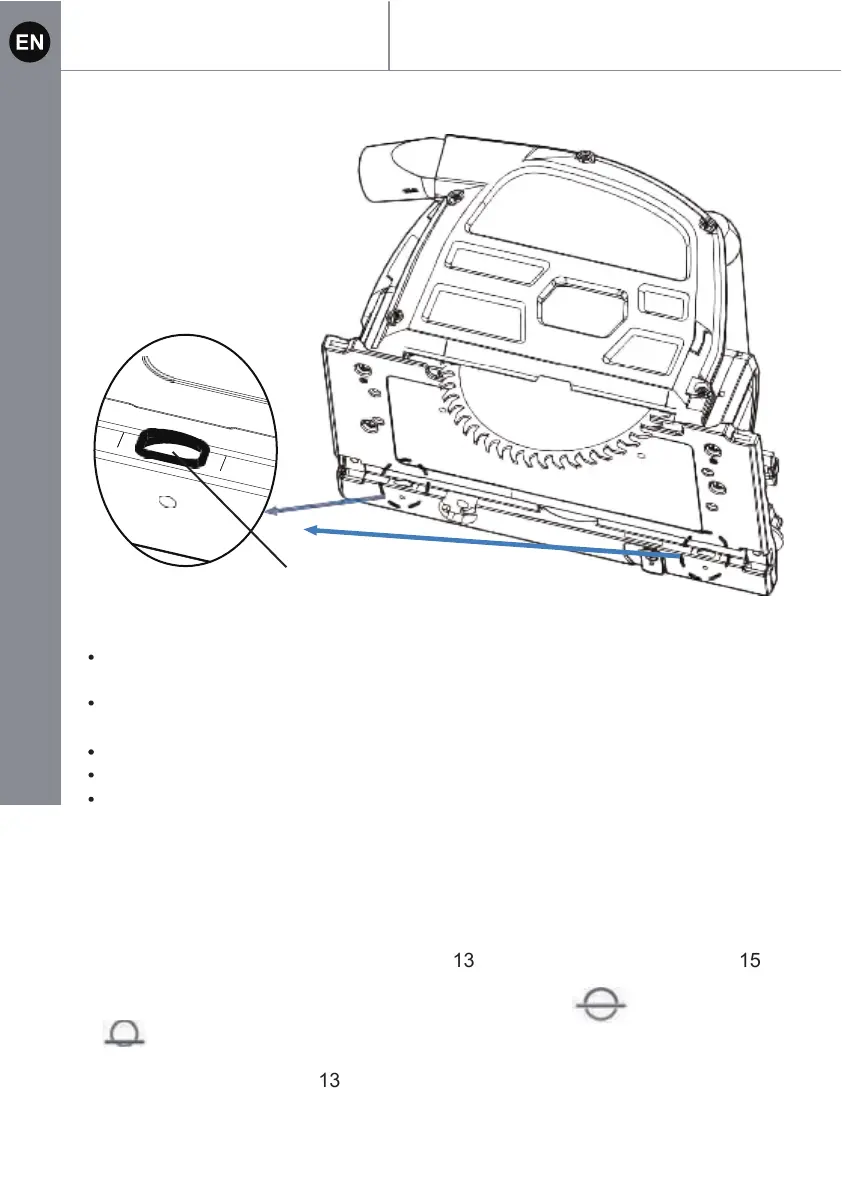 EN

13

15

13