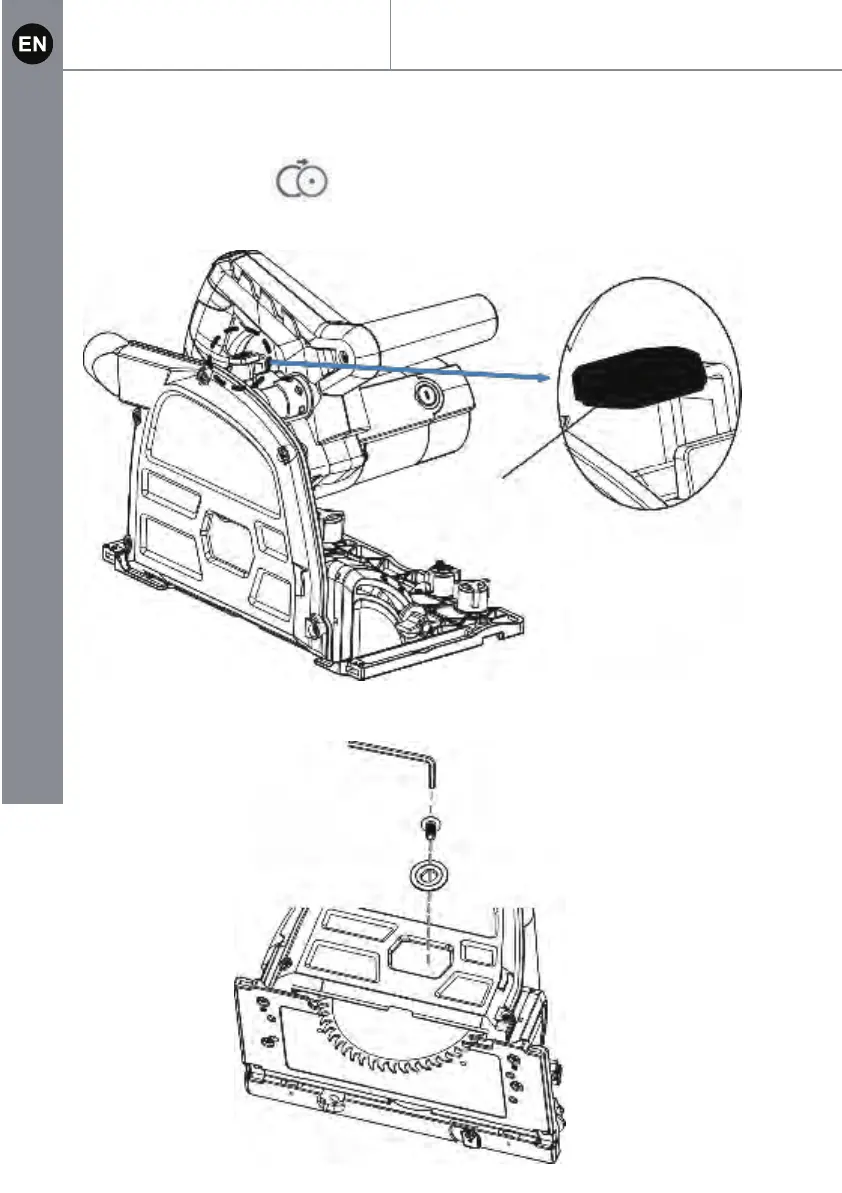 EN