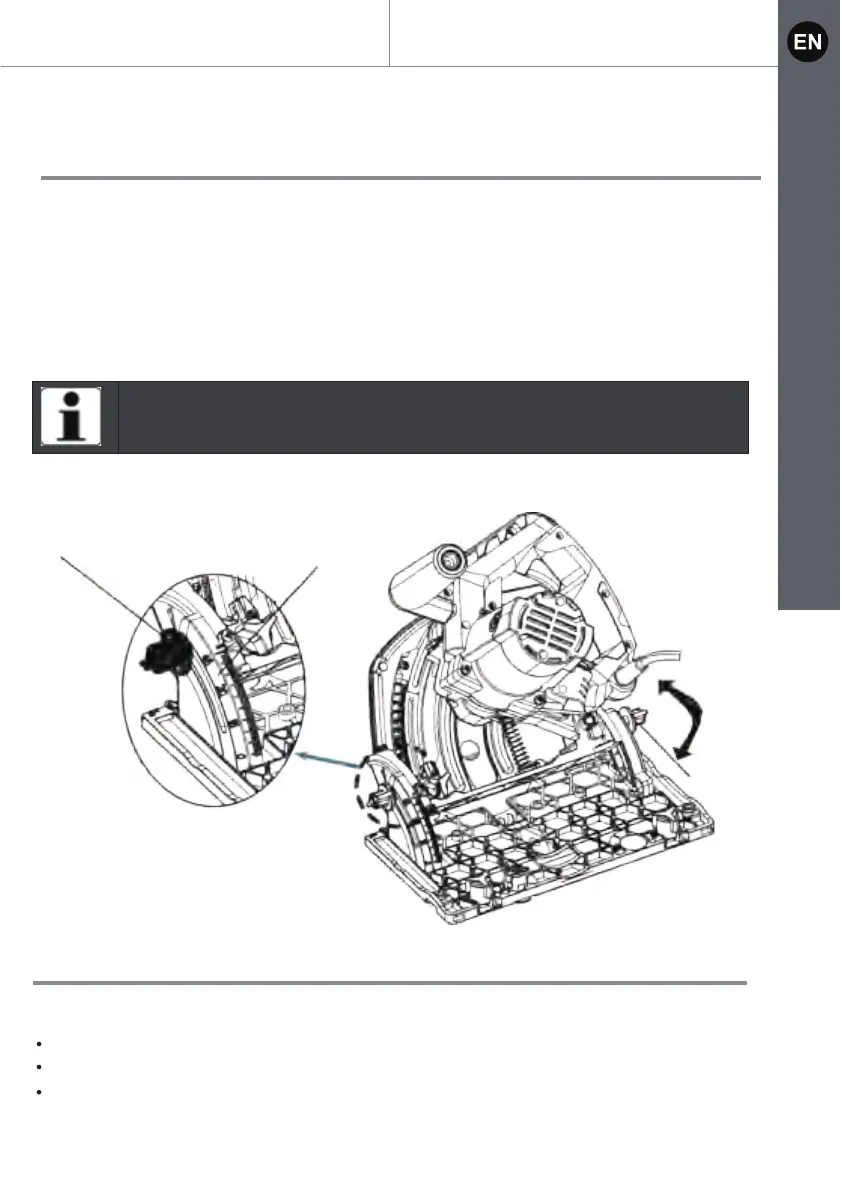 EN