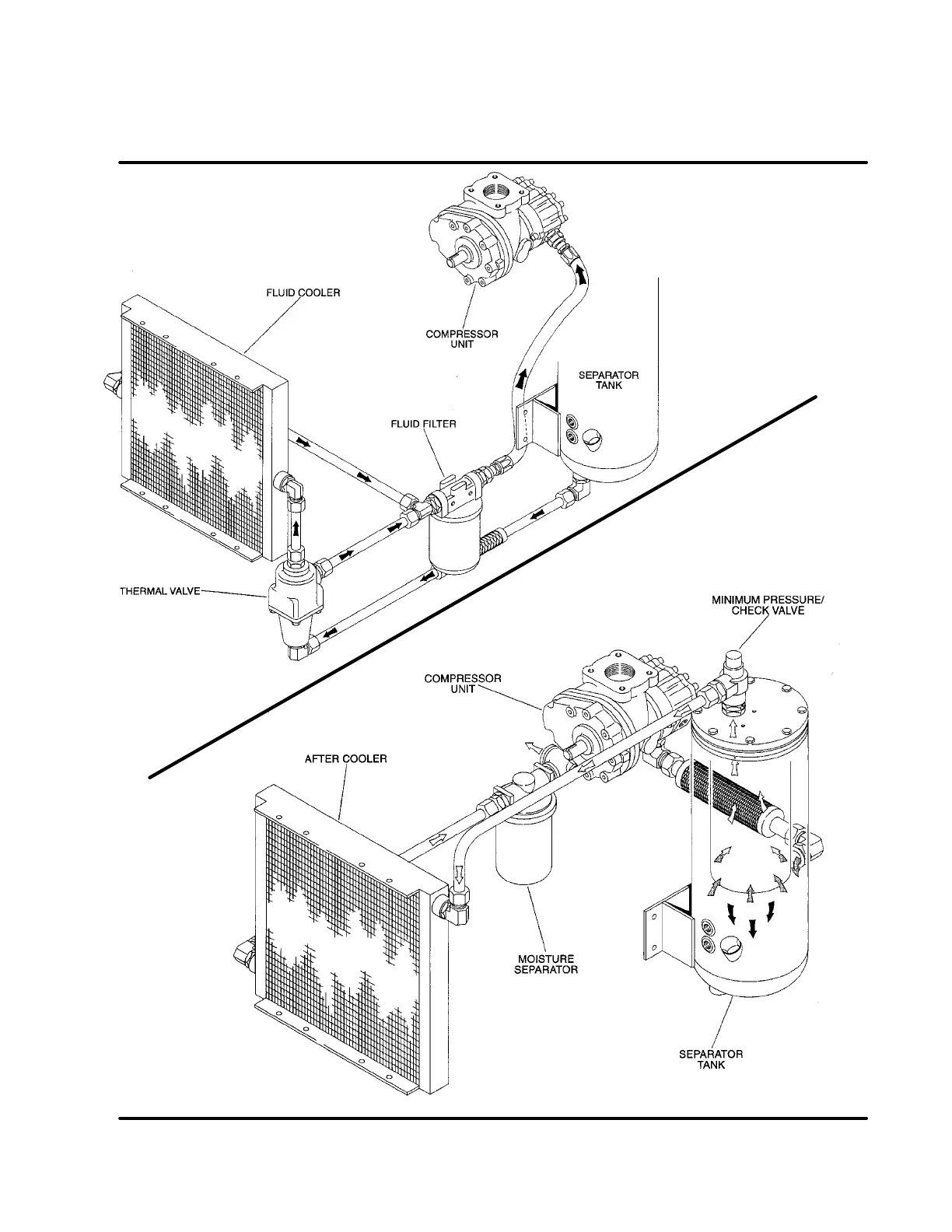 FLUID COOLER

COMPRESSOR UNIT

SEPARATOR TANK

FLUID FILTER

THERMAL VALVE

MINIMUM PRESSURE/ CHECK VALVE

COMPRESSOR UNIT

AFTER COOLER

MOISTURE SEPARATOR

SEPARATOR TANK