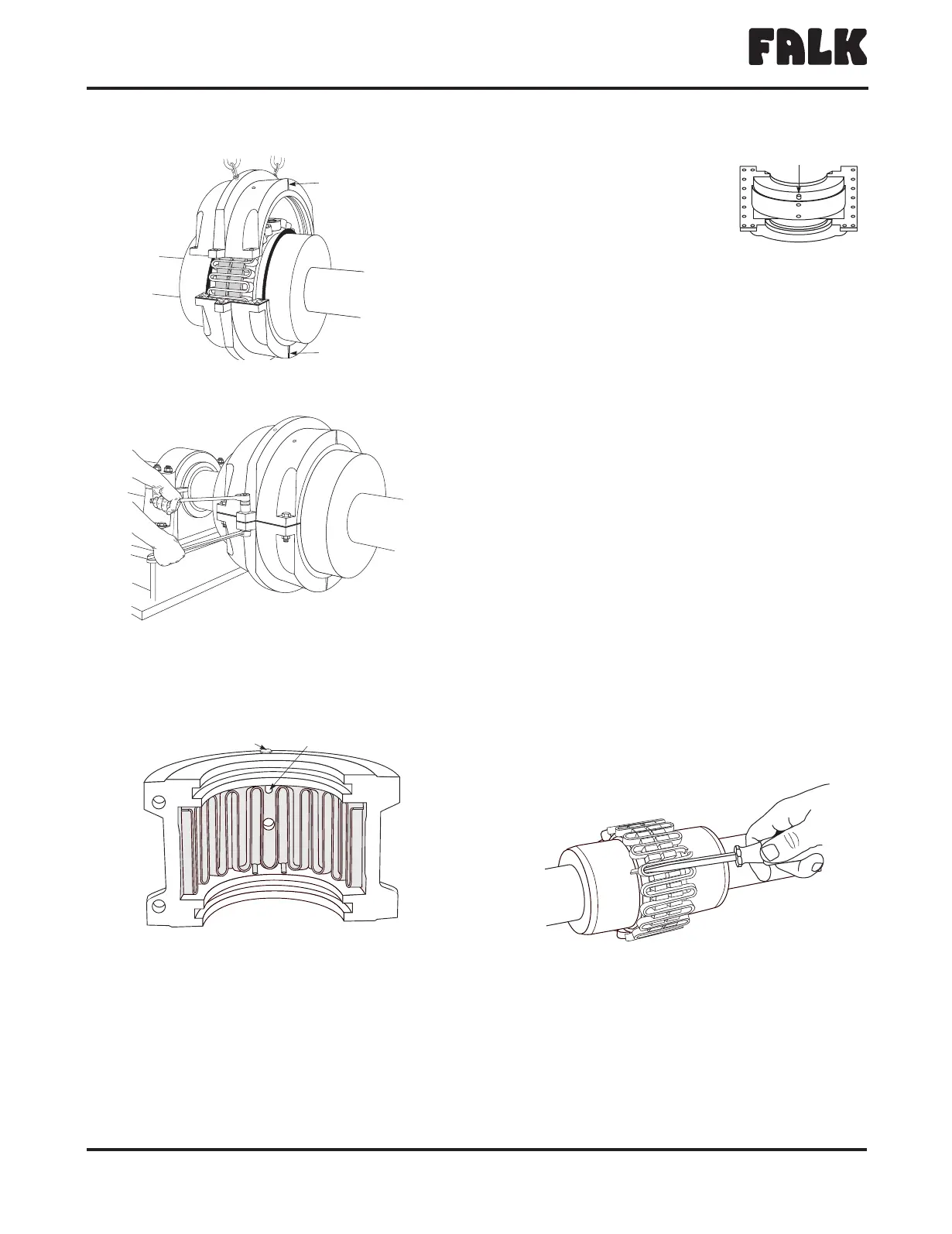 FALK