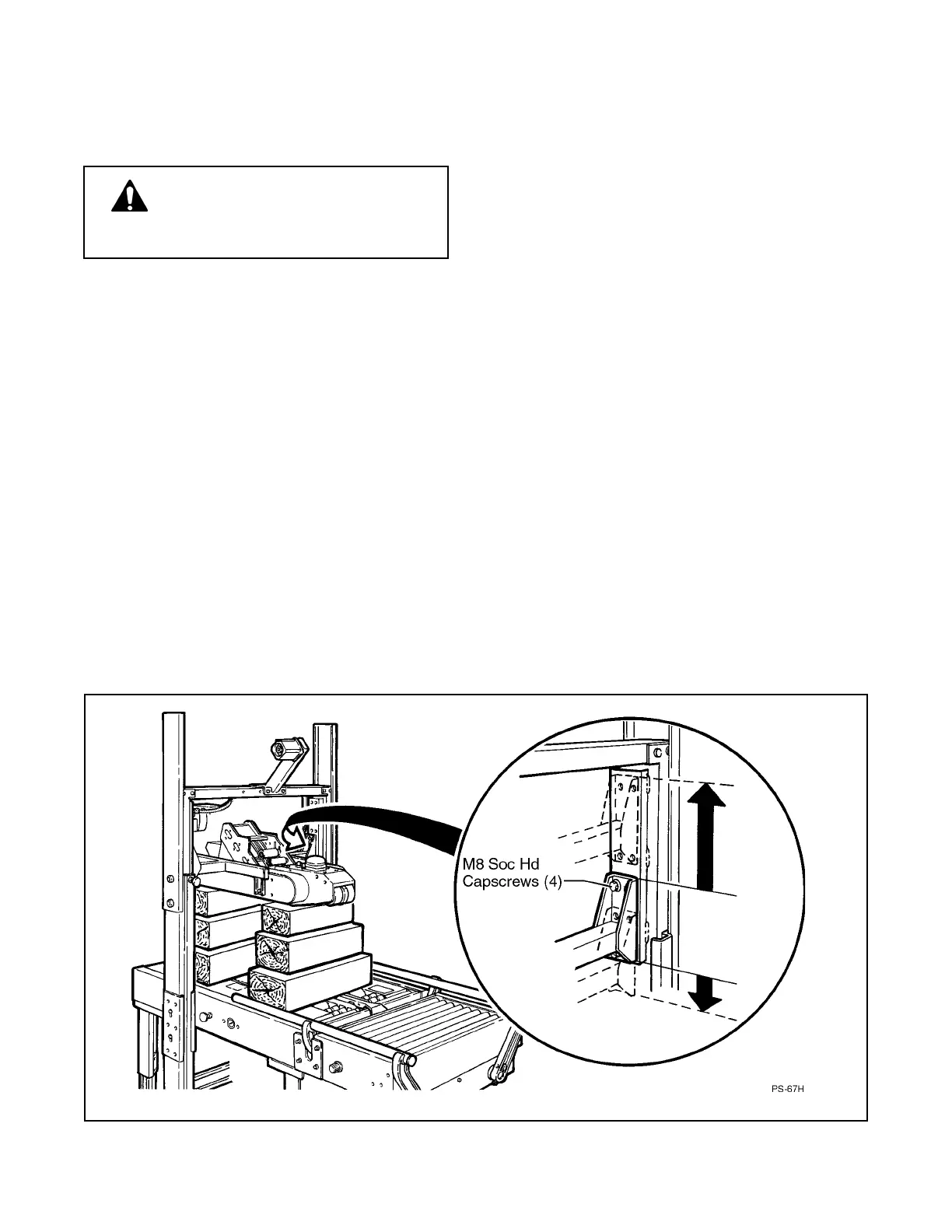 M8 Soc Hd
Capscrews (4)

PS-67H