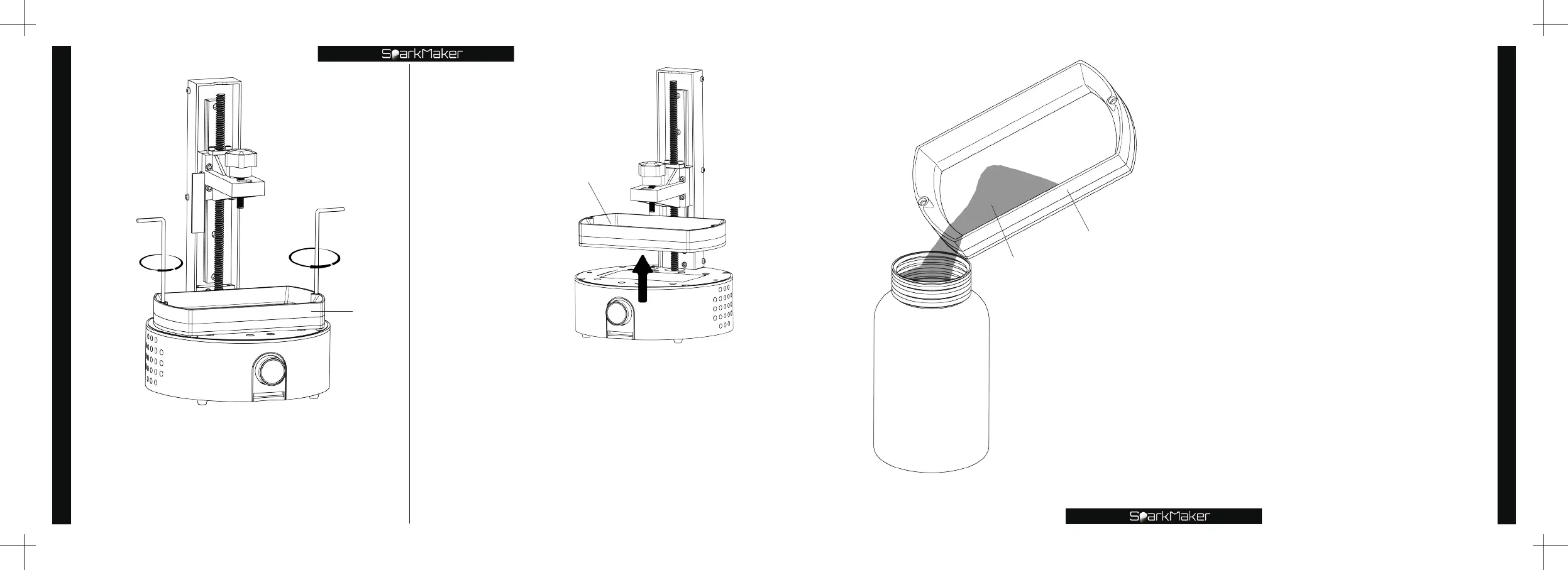 SparkMaker

SparkMaker