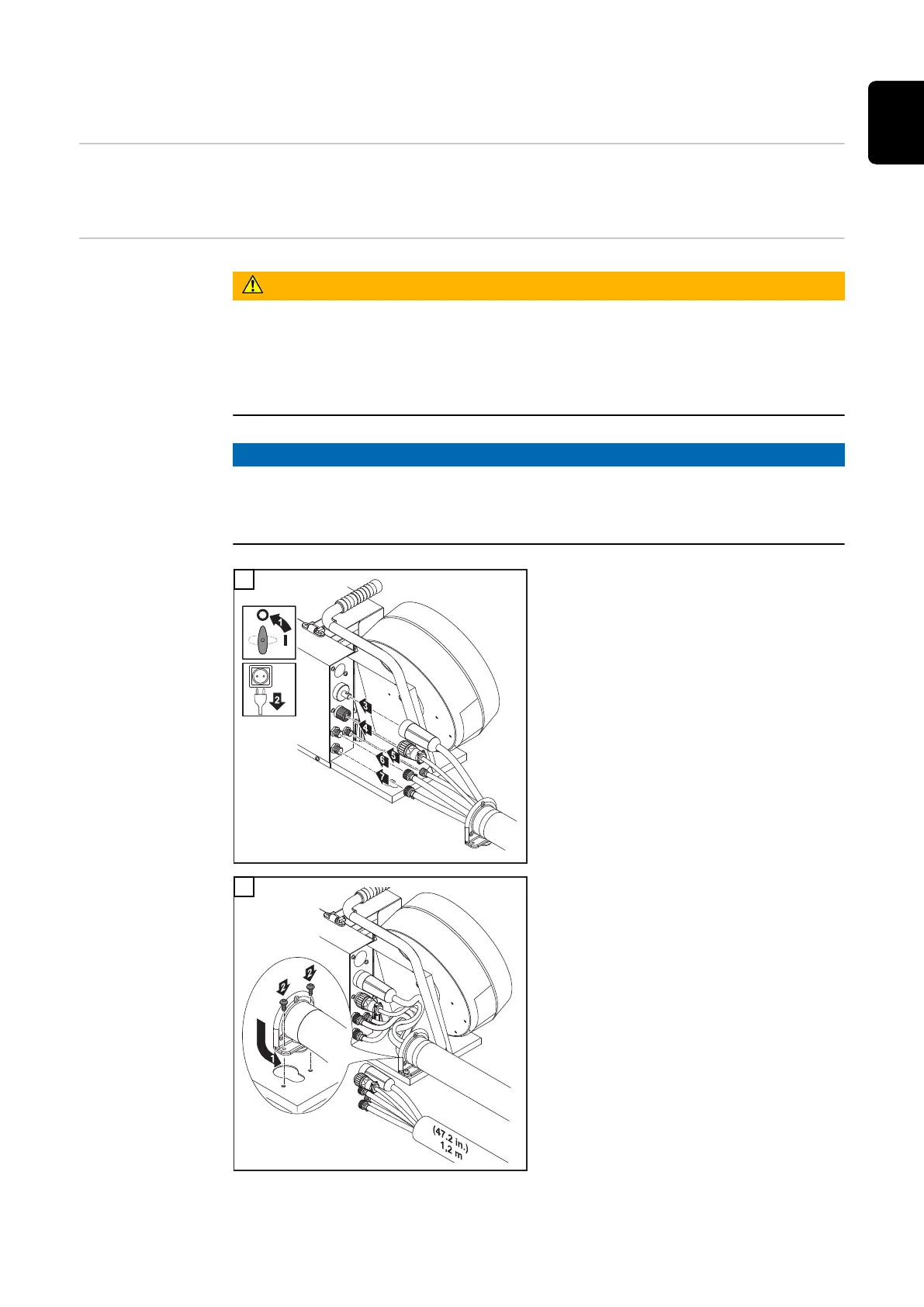 O

1

I

2

3

4

5

6

7

2

2

1

(47.2 in.)
1,2 m