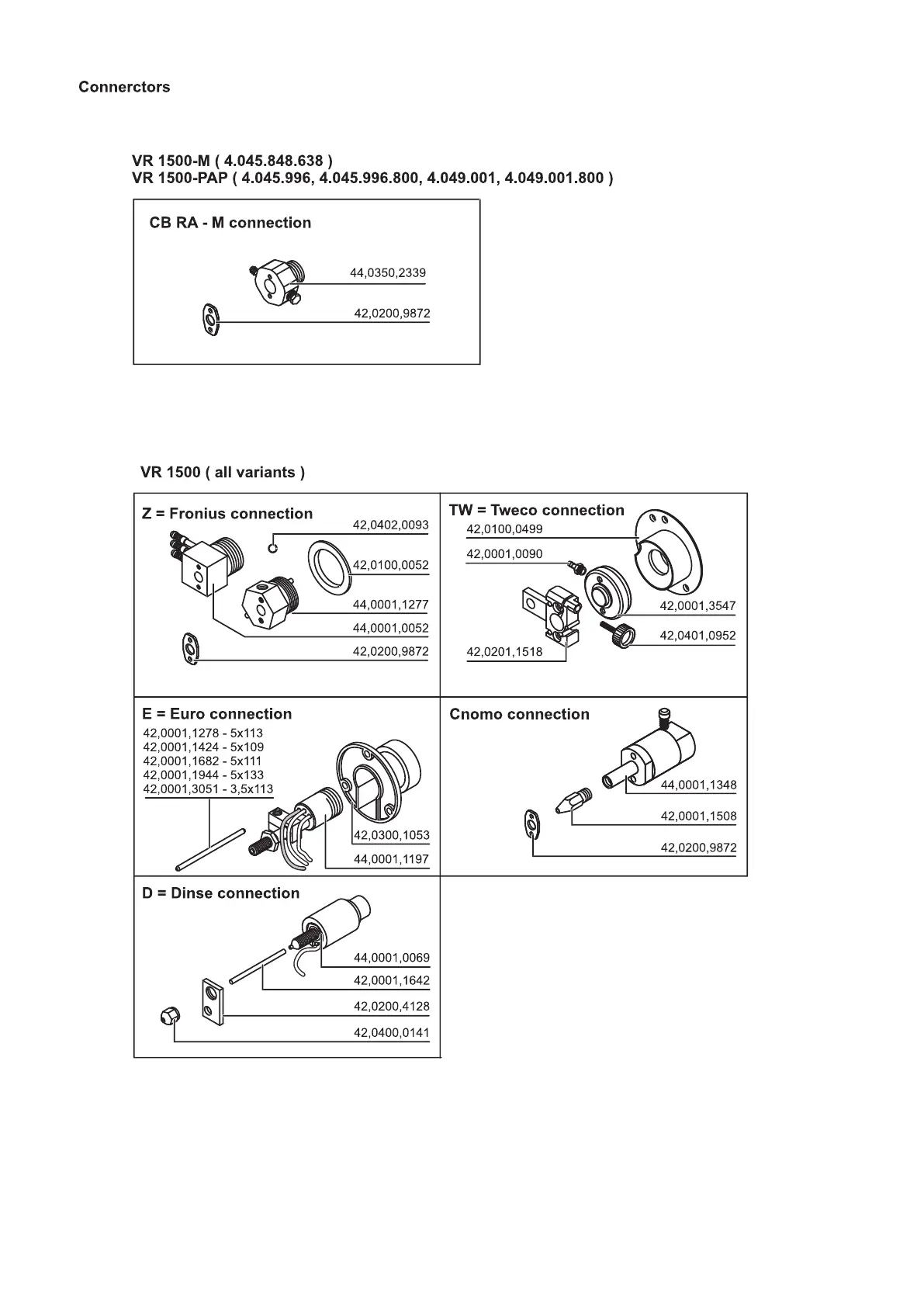 Connerctors

VR 1500-M ( 4.045.848.638 )
VR 1500-PAP ( 4.045.996, 4.045.996.800, 4.049.001, 4.049.001.800 )

CB RA - M connection

44,0350,2339

42,0200,9872

VR 1500 ( all variants )

Z = Fronius connection

42,0402,0093

42,0100,0052

44,0001,1277

44,0001,0052

42,0200,9872

TW = Tweco connection

42,0100,0499

42,0001,0090

42,0001,3547

42,0401,0952

42,0201,1518

E = Euro connection

42,0001,1278 - 5x113
42,0001,1424 - 5x109
42,0001,1682 - 5x111
42,0001,1944 - 5x133
42,0001,3051 - 3,5x113

42,0300,1053

44,0001,1197

Cnomo connection

44,0001,1348

42,0001,1508

42,0200,9872

D = Dinse connection

44,0001,0069

42,0001,1642

42,0200,4128

42,0400,0141