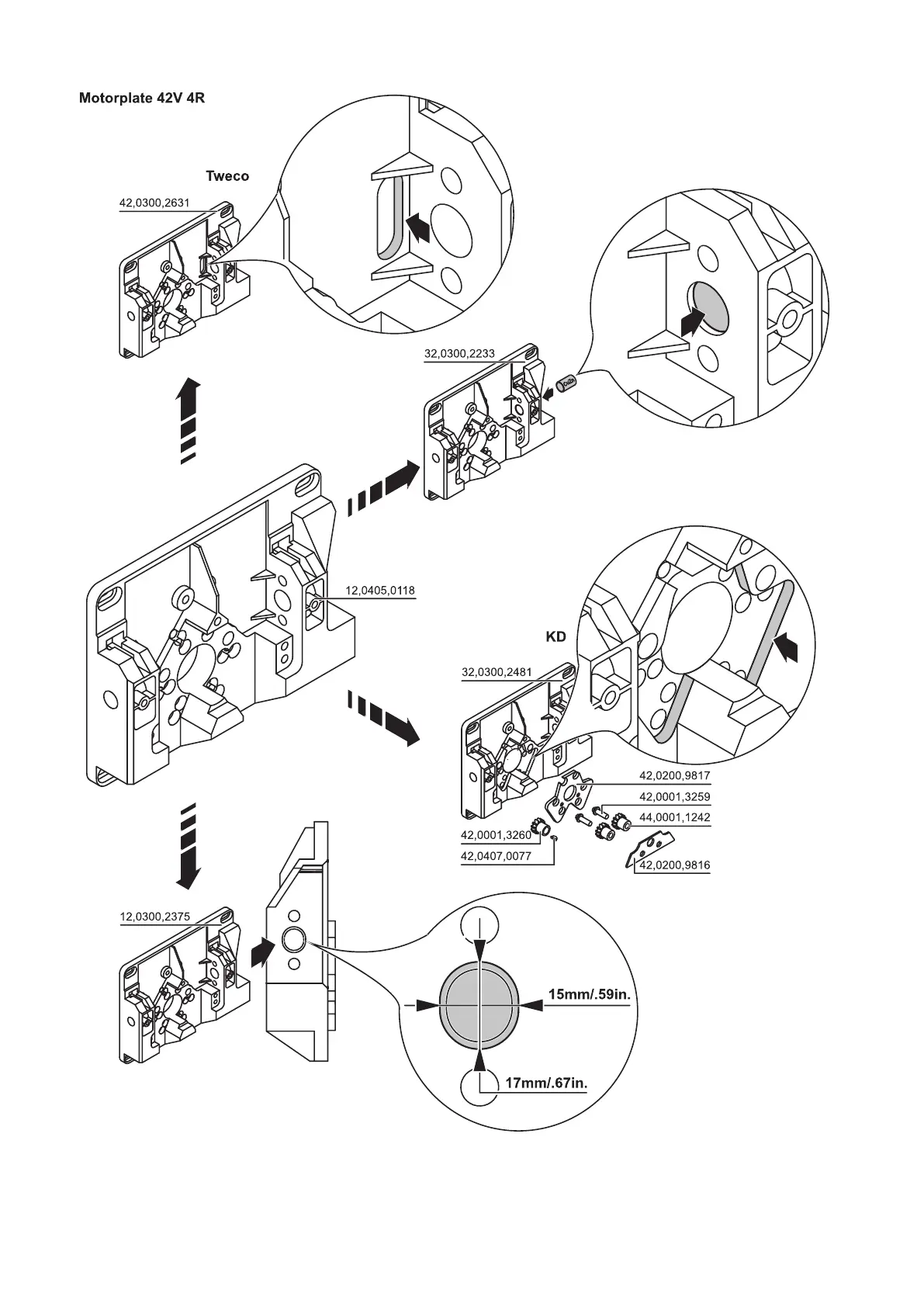 Motorplate 42V 4R

Tweco

42,0300,2631

32,0300,2233

12,0405,0118

KD

32,0300,2481

42,0200,9817

42,0001,3259

44,0001,1242

42,0001,3260

42,0407,0077

42,0200,9816

12,0300,2375

15mm/.59in.

17mm/.67in.