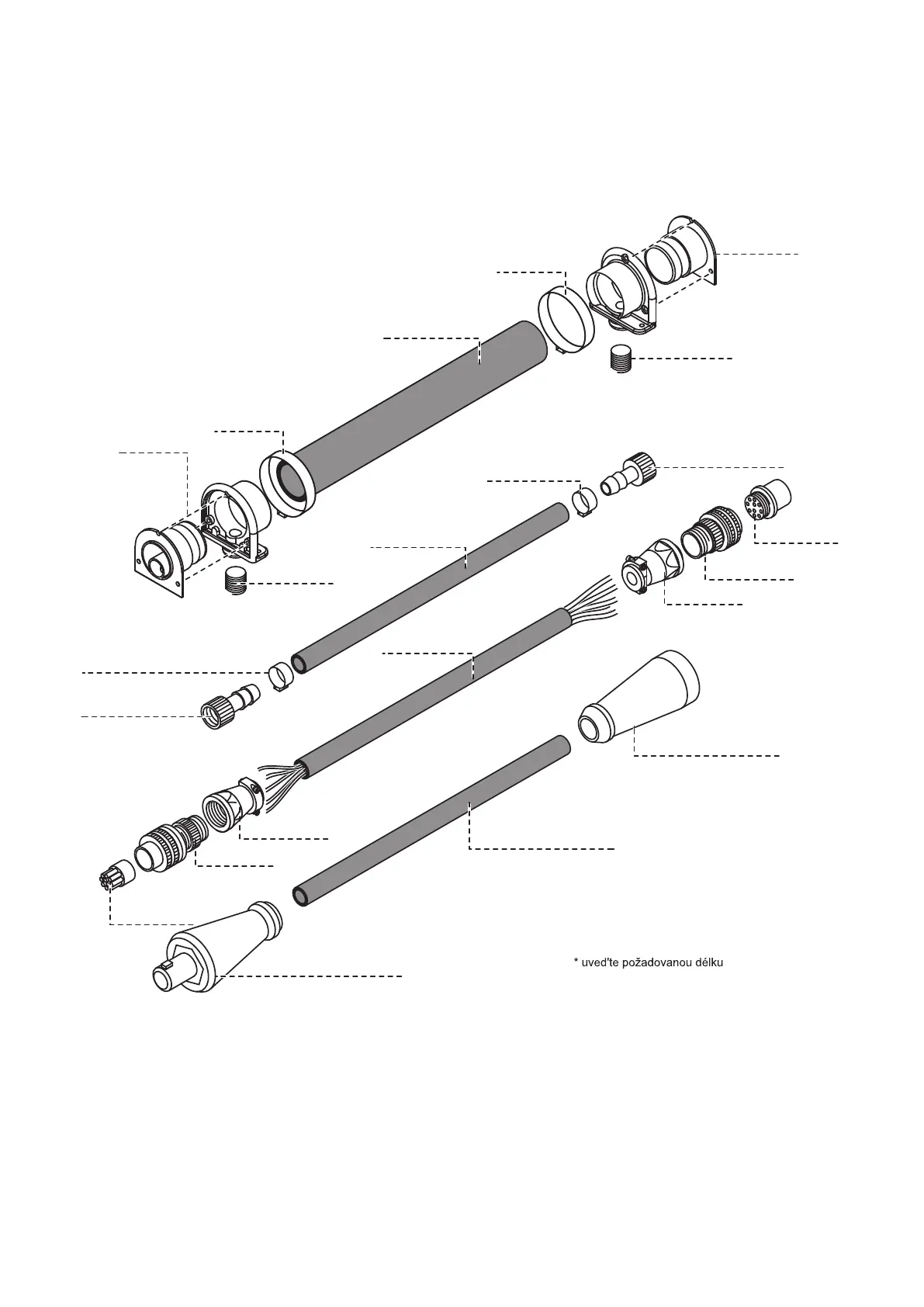 * uveďte požadovanou délku