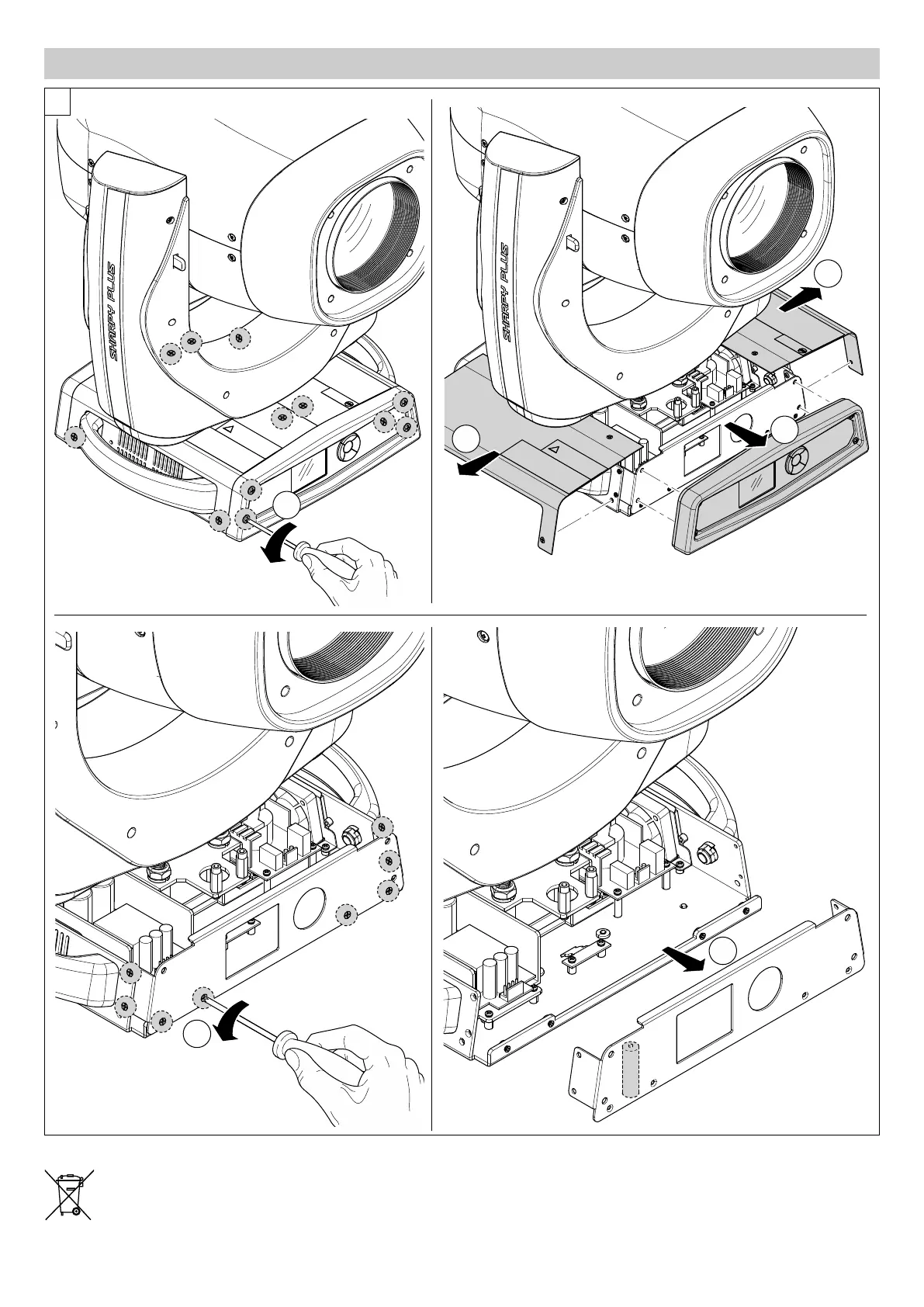 SHARPY PLUS

SHARPY PLUS