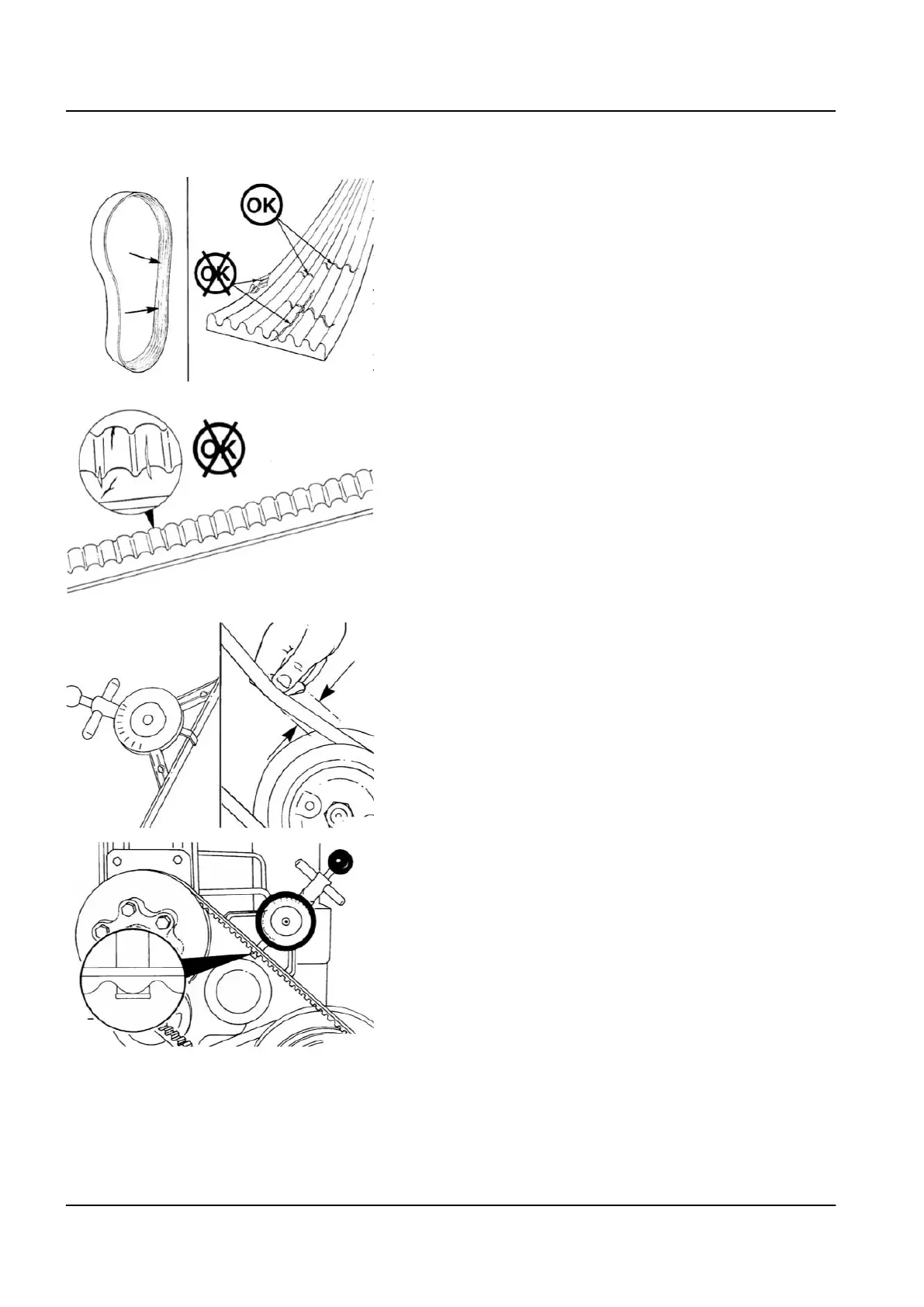 OK

OK

OK