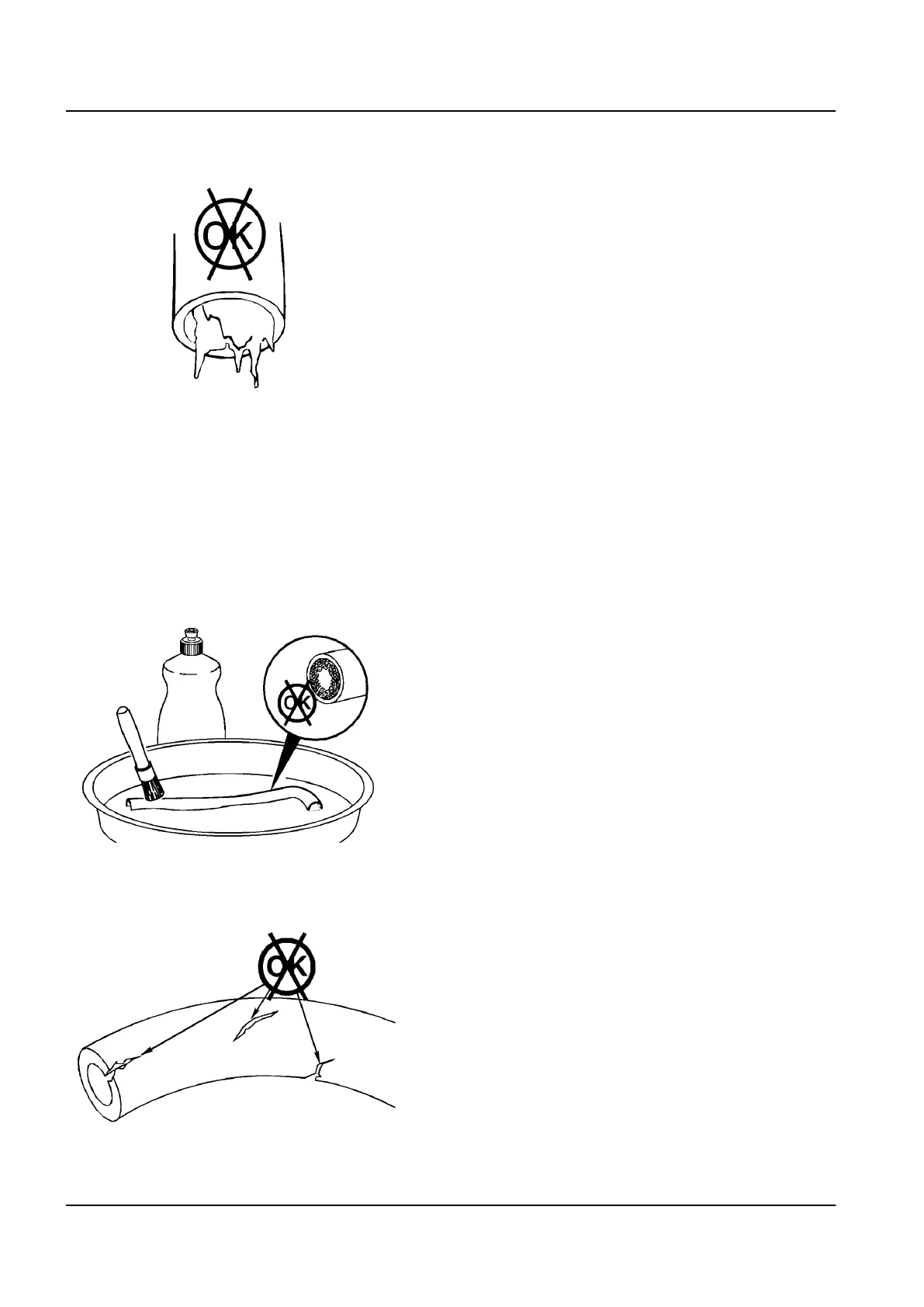 OK

OK

OK