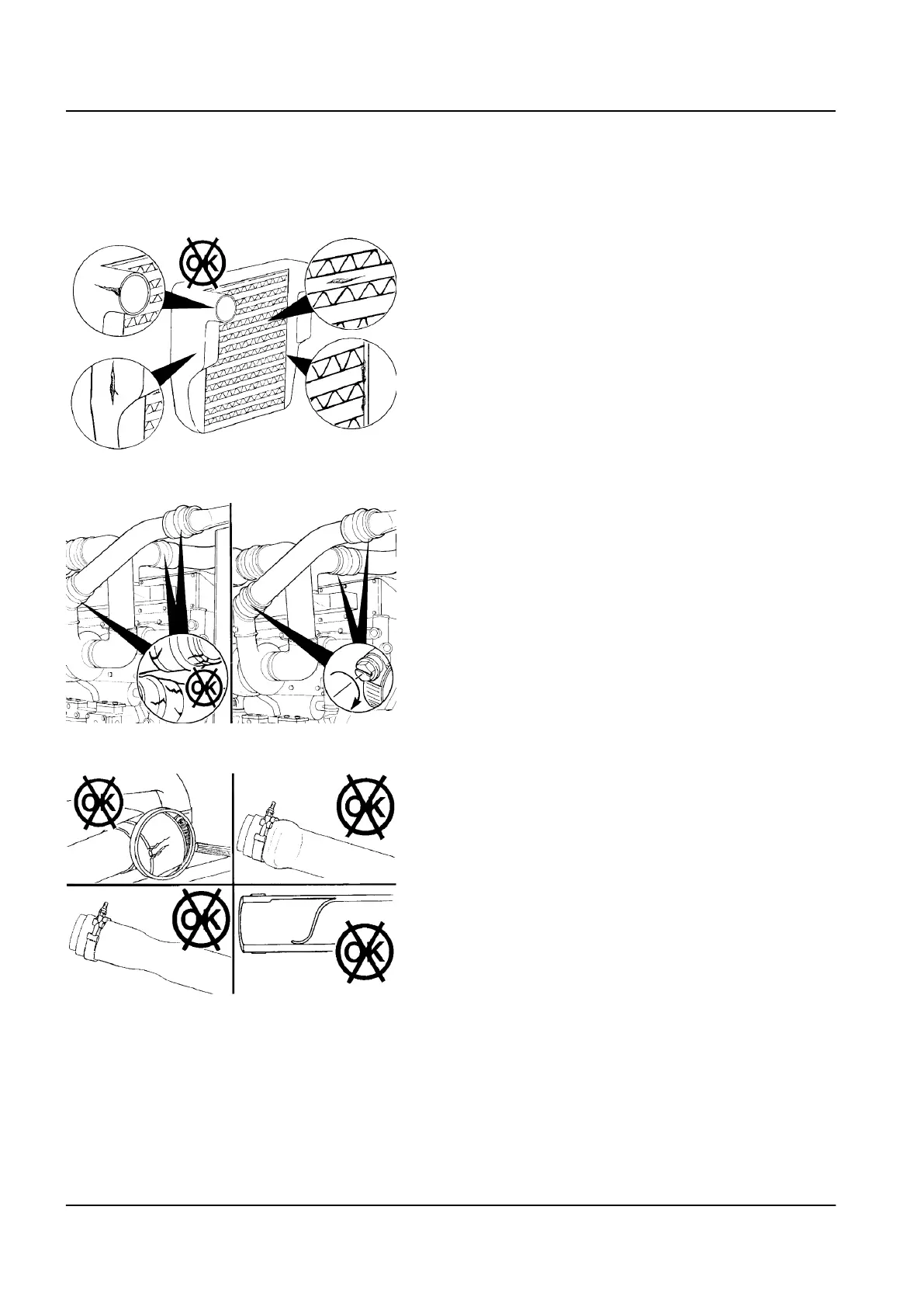 OK

OK

OK

OK

OK

OK