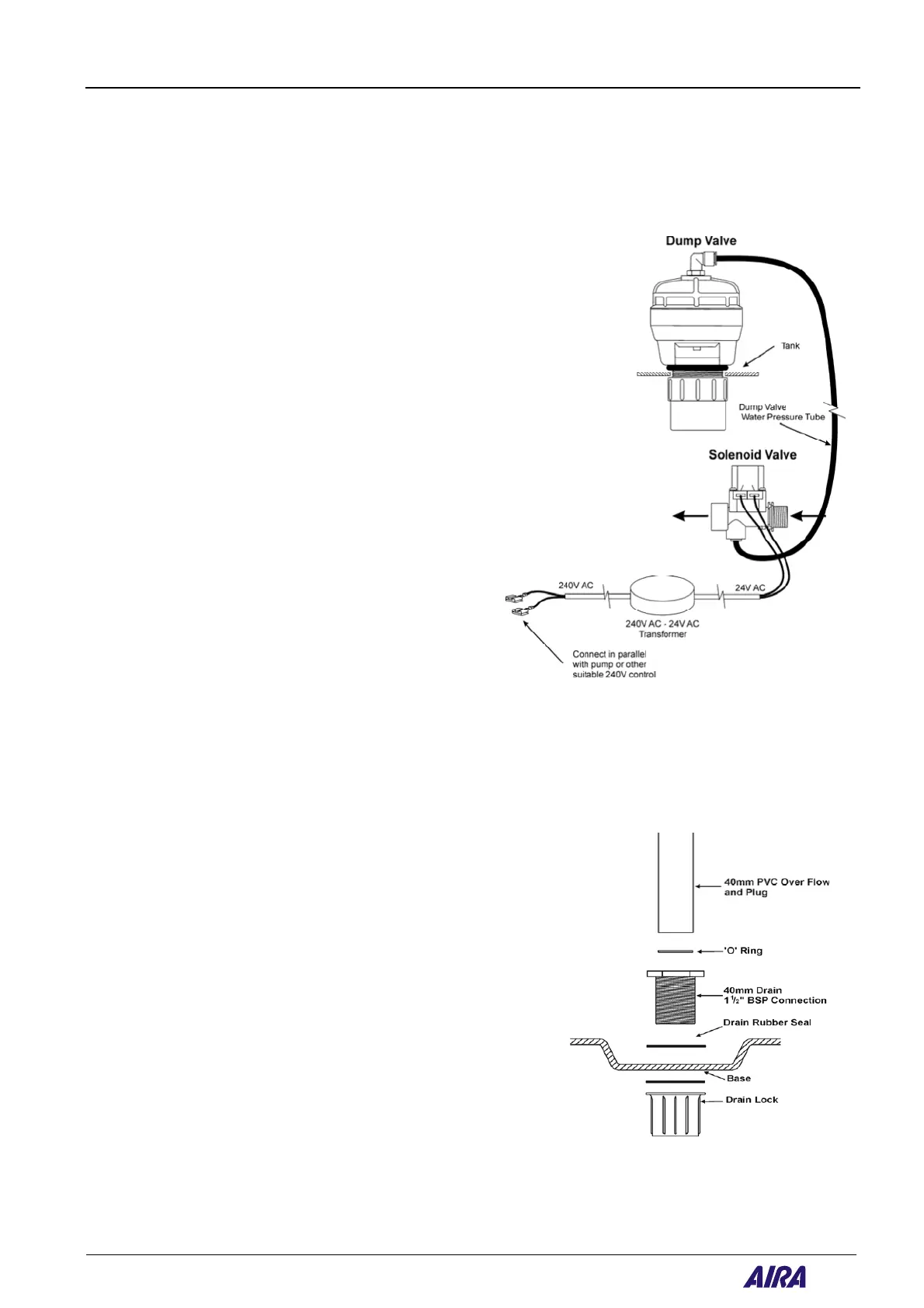 Dump Valve

Tank

Dump Valve Water Pressure Tube

Solenoid Valve

240V AC

24V AC

240V AC - 24V AC Transformer

Connect in parallel with pump or other suitable 240V control

40mm PVC Over Flow and Plug

'O' Ring

40mm Drain $1\frac{1}{2}$" BSP Connection

Drain Rubber Seal

Base

Drain Lock

AIRA