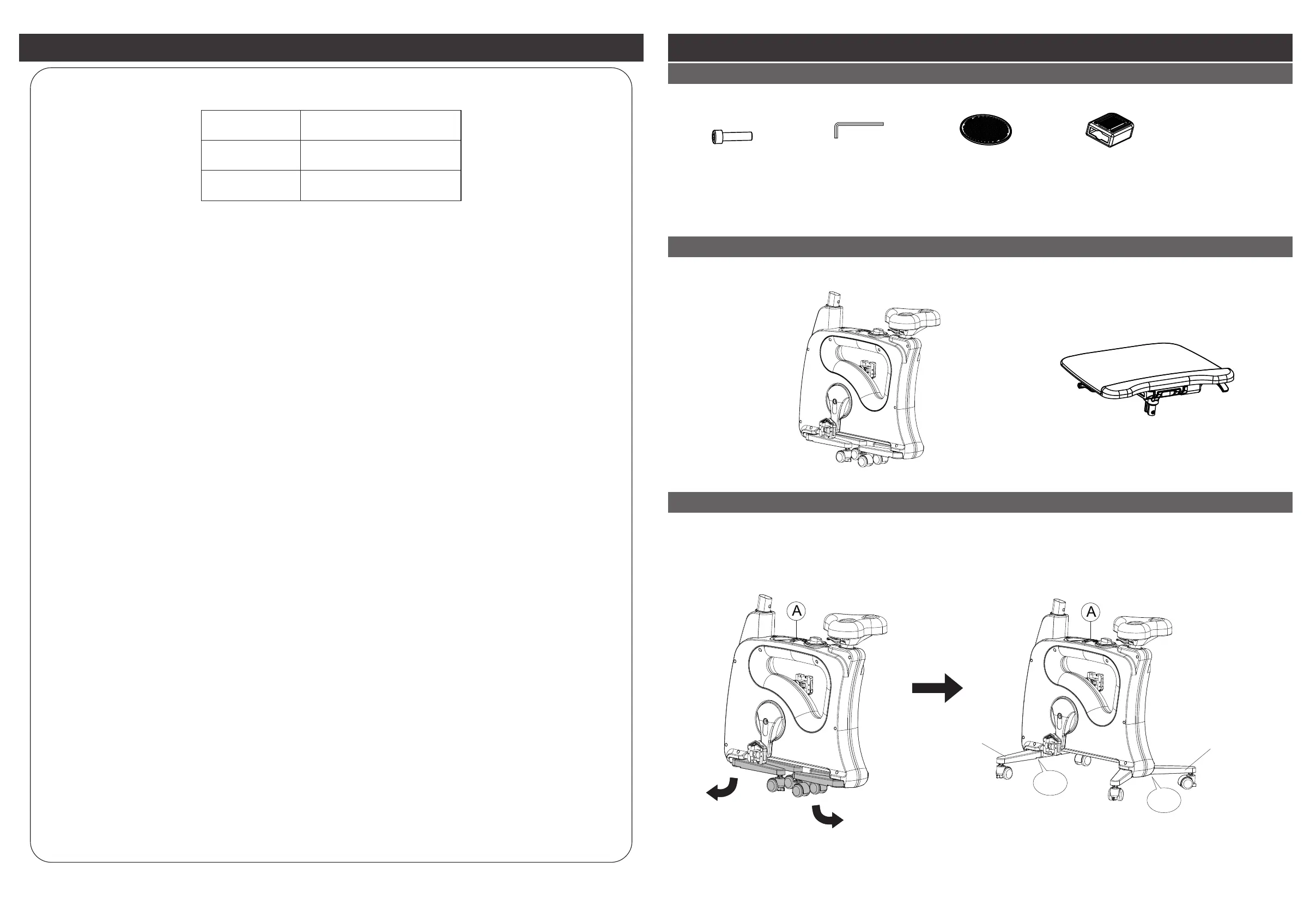 A

A