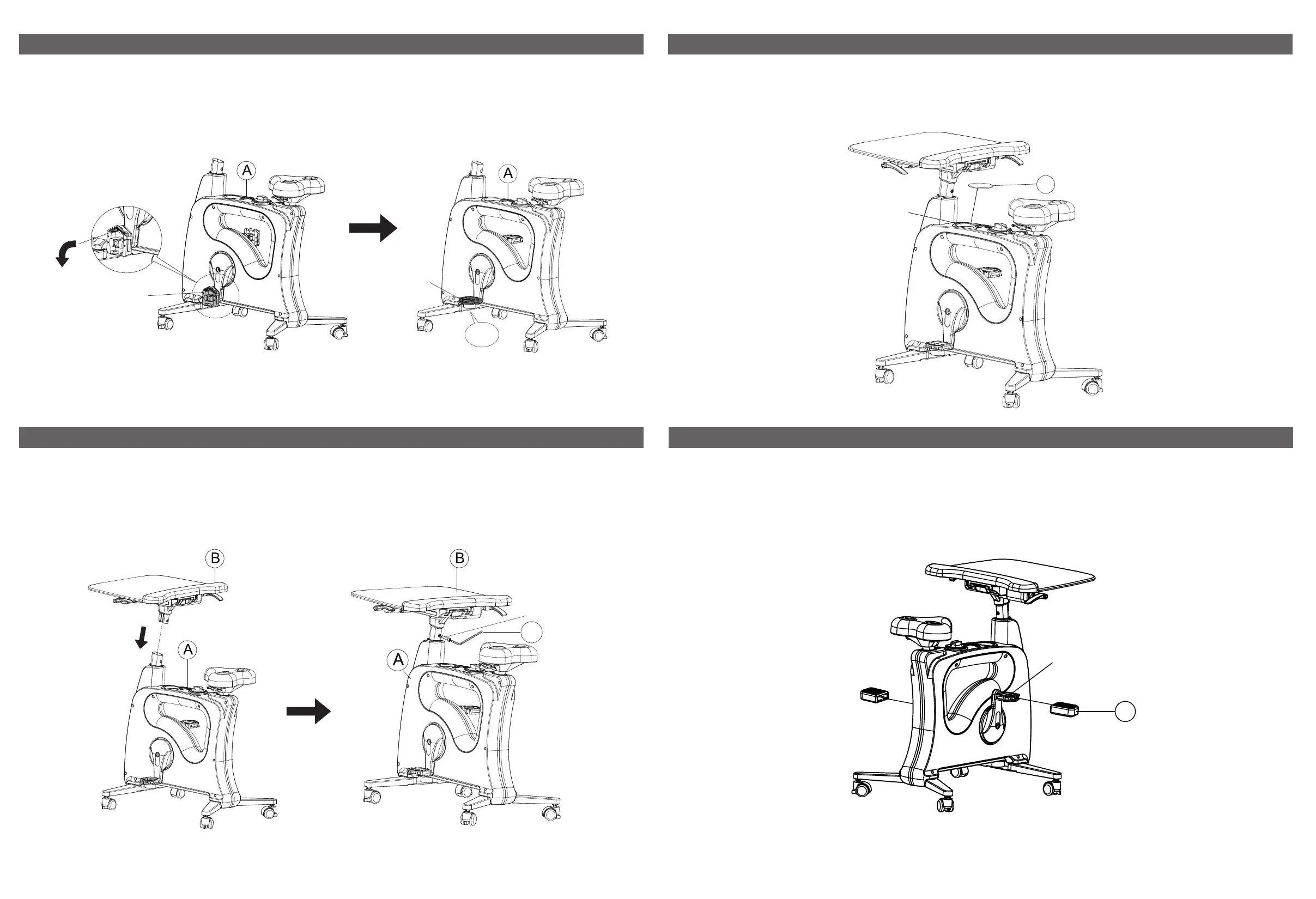 A

A

B

A

B

A