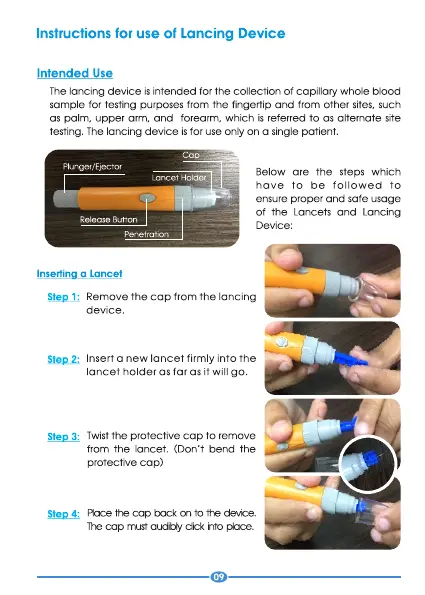 Instructions for use of Lancing Device

Intended Use

The lancing device is intended for the collection of capillary whole blood sample for testing purposes from the fingertip and from other sites, such as palm, upper arm, and forearm, which is referred to as alternate site testing. The lancing device is for use only on a single patient.

Cap
Plunger/Ejector
Lancet Holder
Release Button
Penetration

Below are the steps which have to be followed to ensure proper and safe usage of the Lancets and Lancing Device:

Inserting a Lancet

Step 1: Remove the cap from the lancing device.

Step 2: Insert a new lancet firmly into the lancet holder as far as it will go.

Step 3: Twist the protective cap to remove from the lancet. (Don't bend the protective cap)

Step 4: Place the cap back on to the device. The cap must audibly click into place.

09