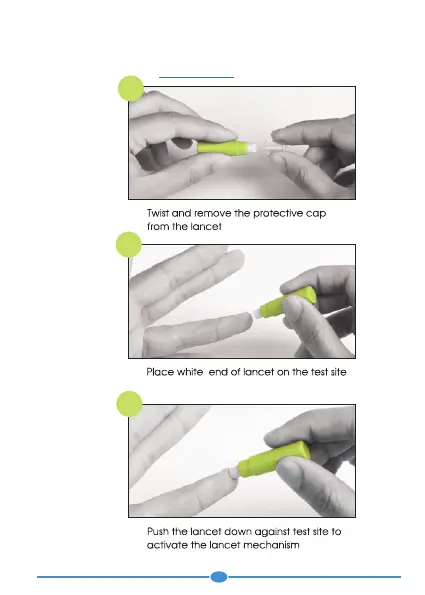 Twist and remove the protective cap from the lancet

Place white  end of lancet on the test site

Push the lancet down against test site to activate the lancet mechanism