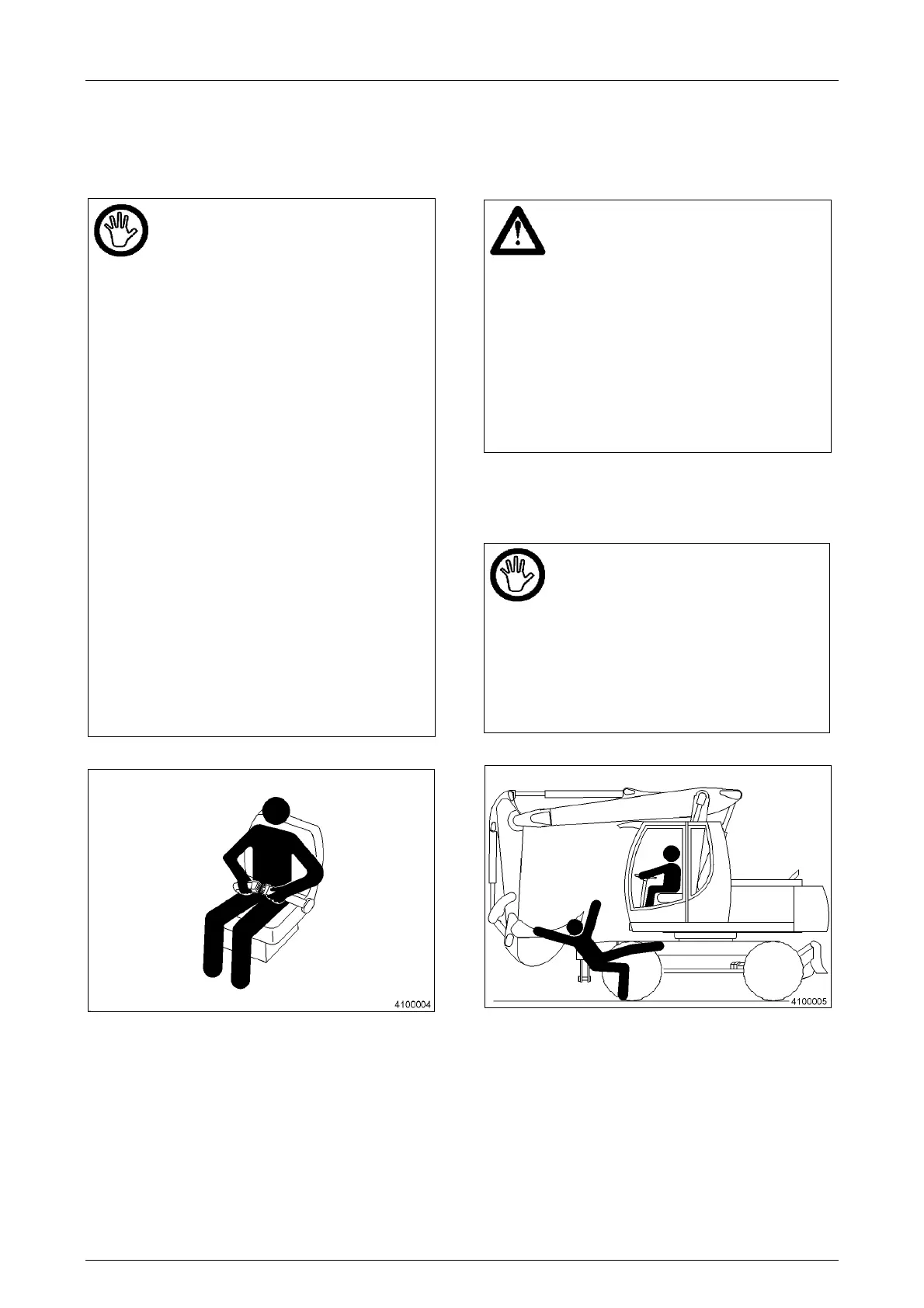 4100004

4100005