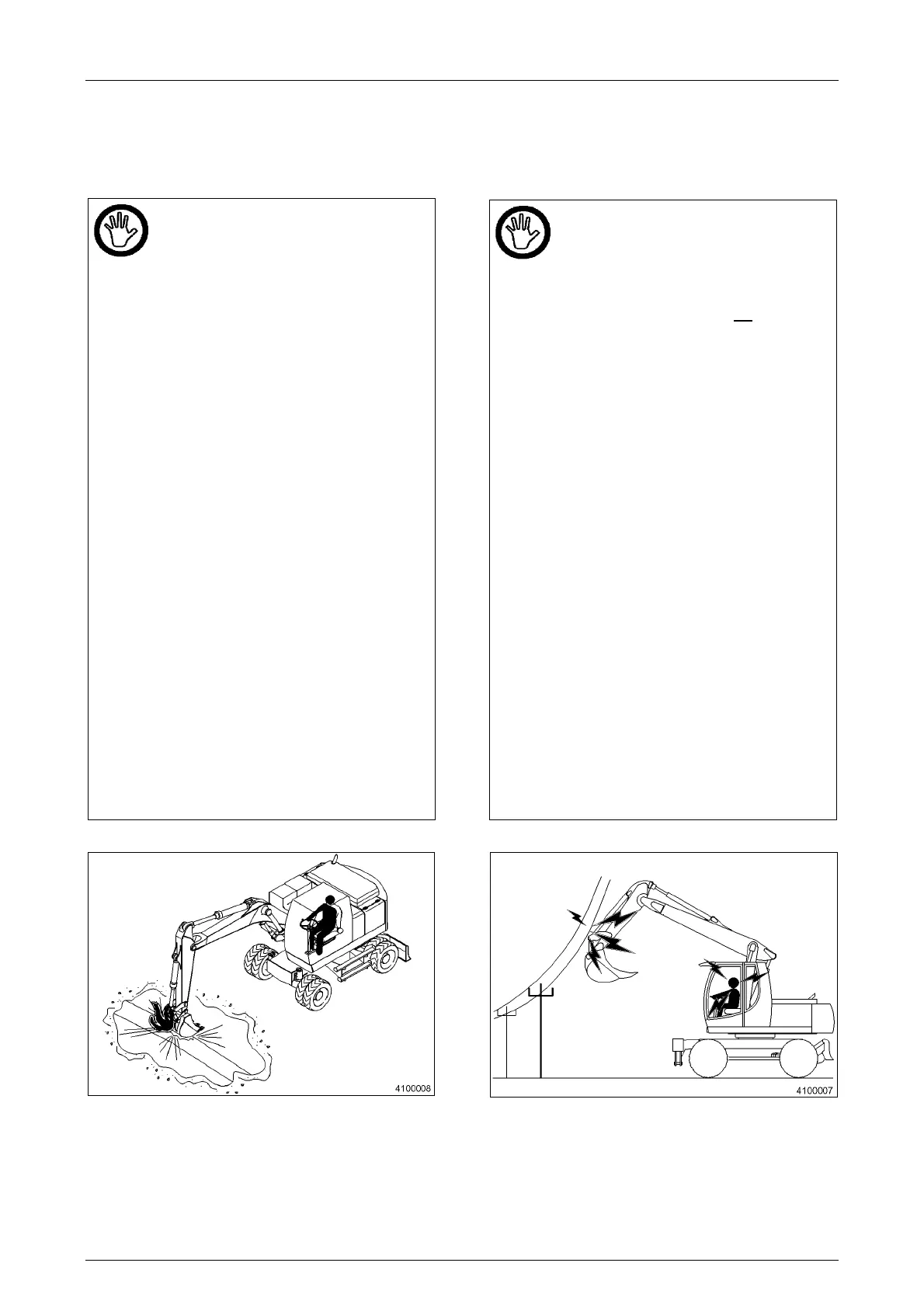 4100008

4100007