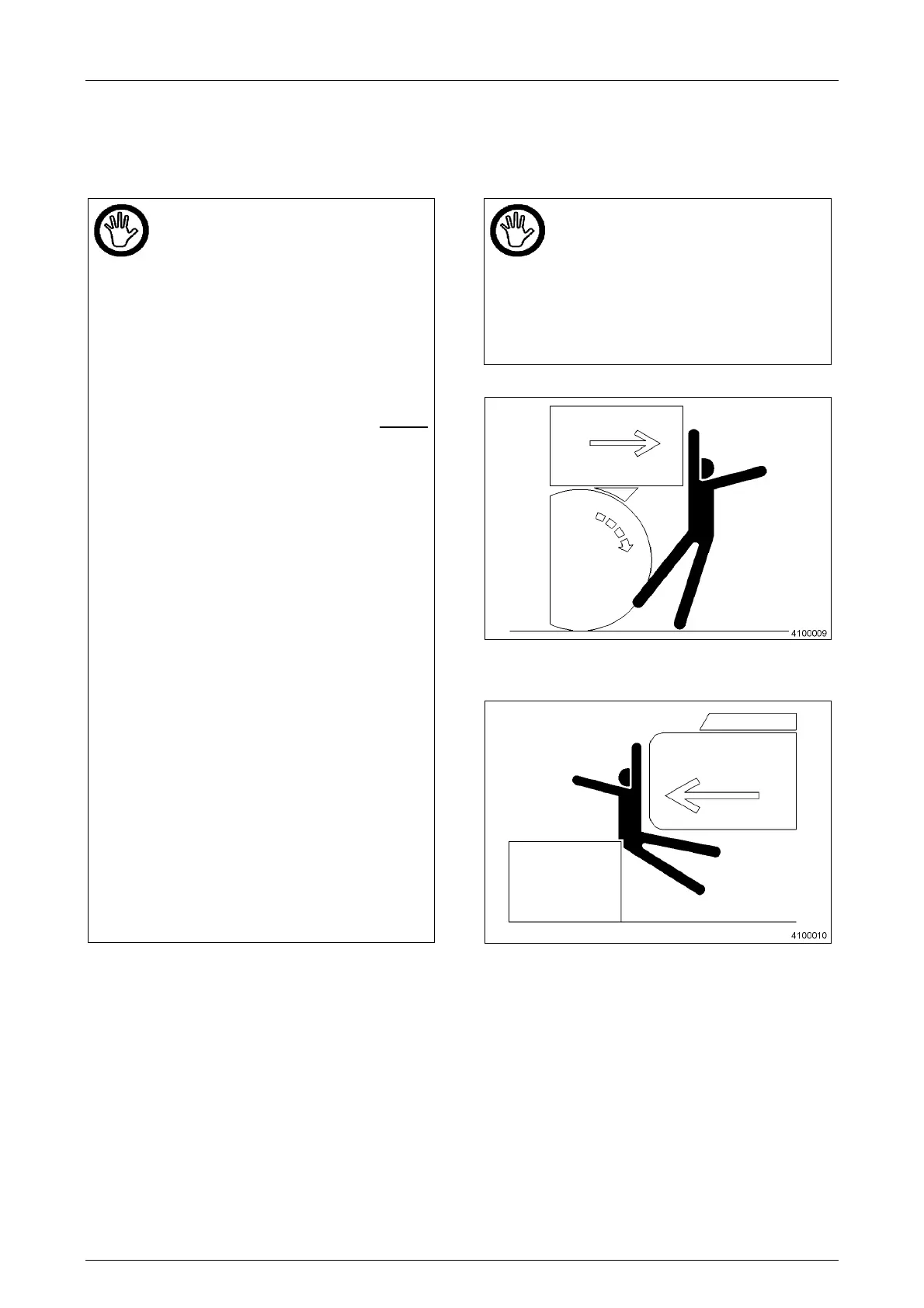 4100009

4100010