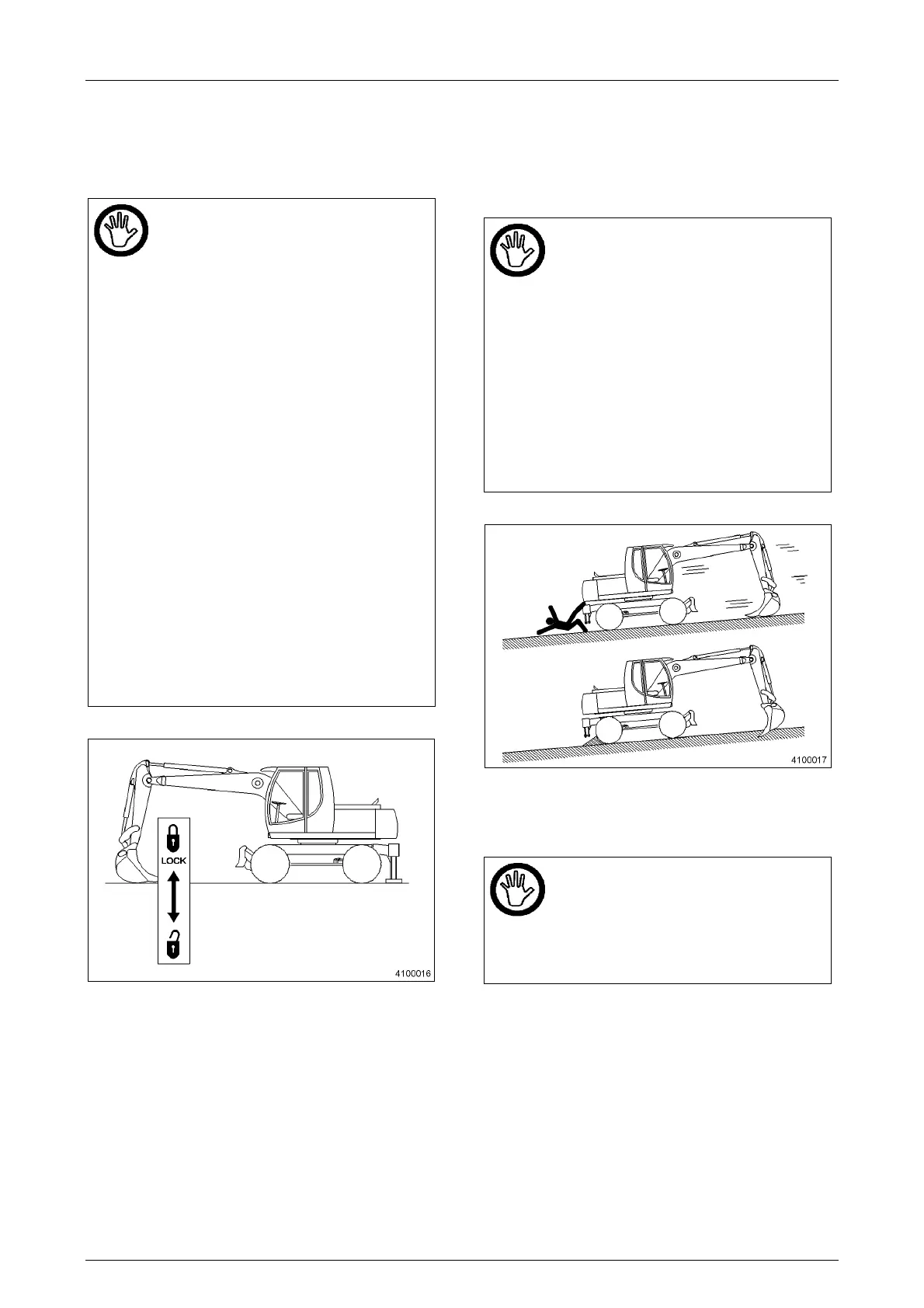 LOCK

4100016

4100017