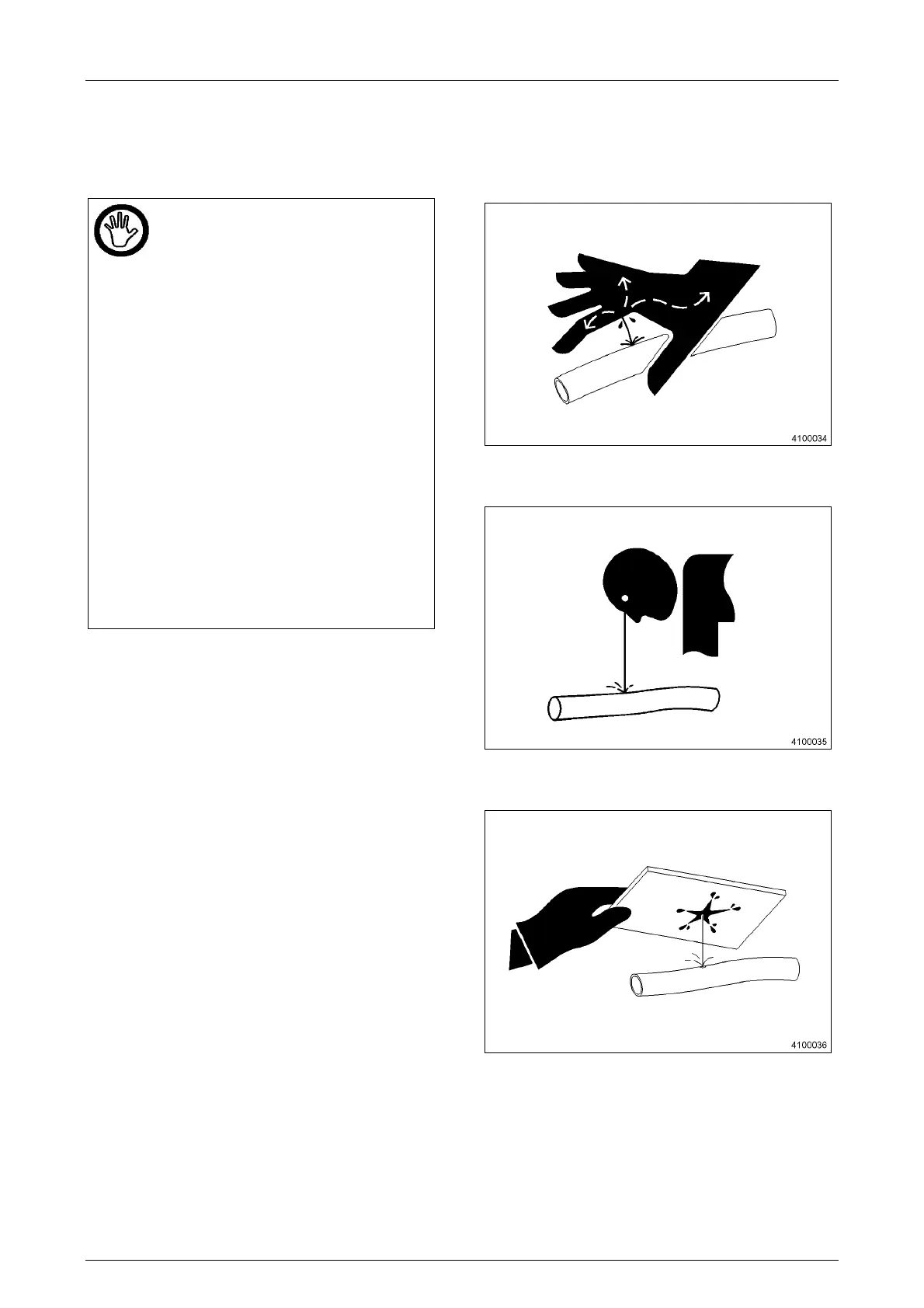 4100034

4100035

4100036