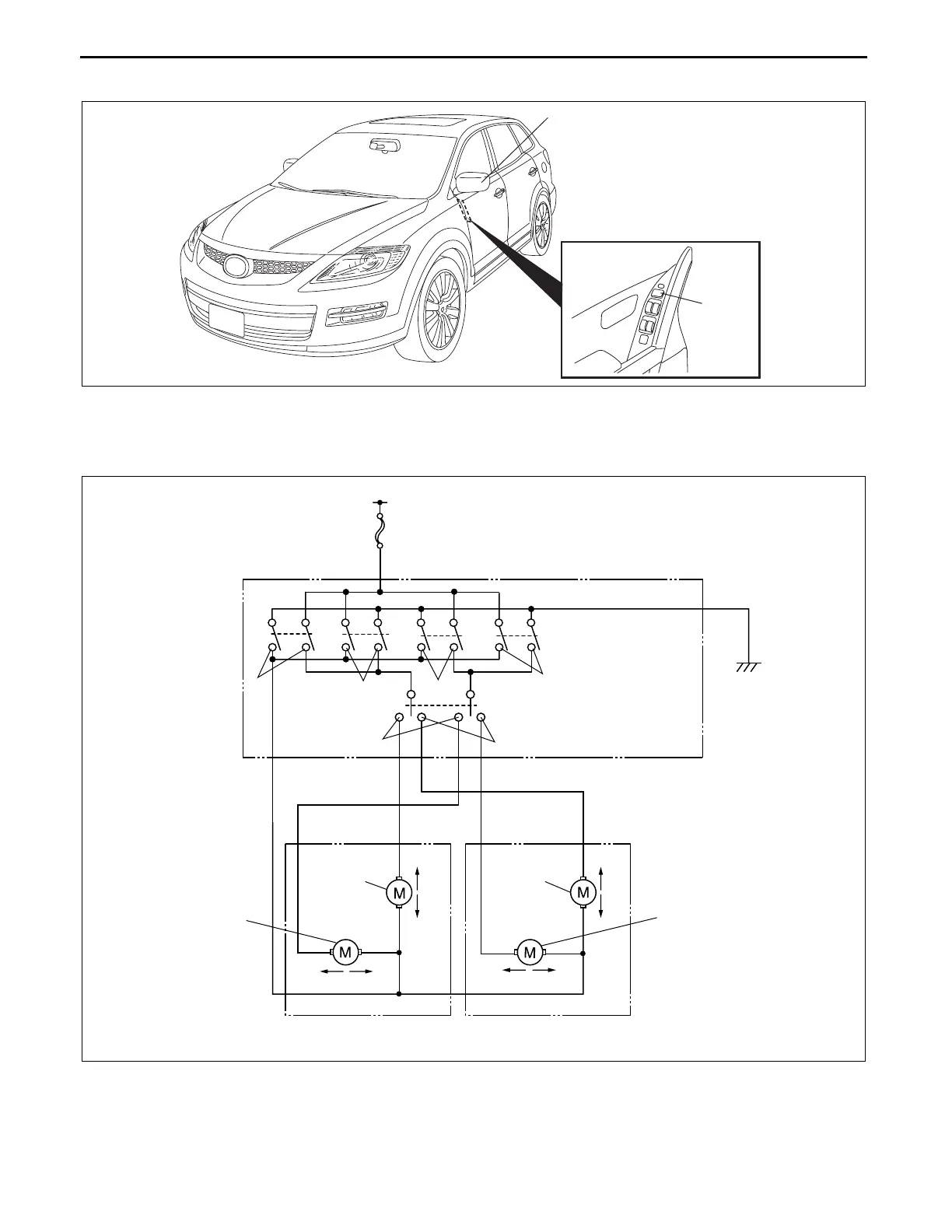 M

M

M

M