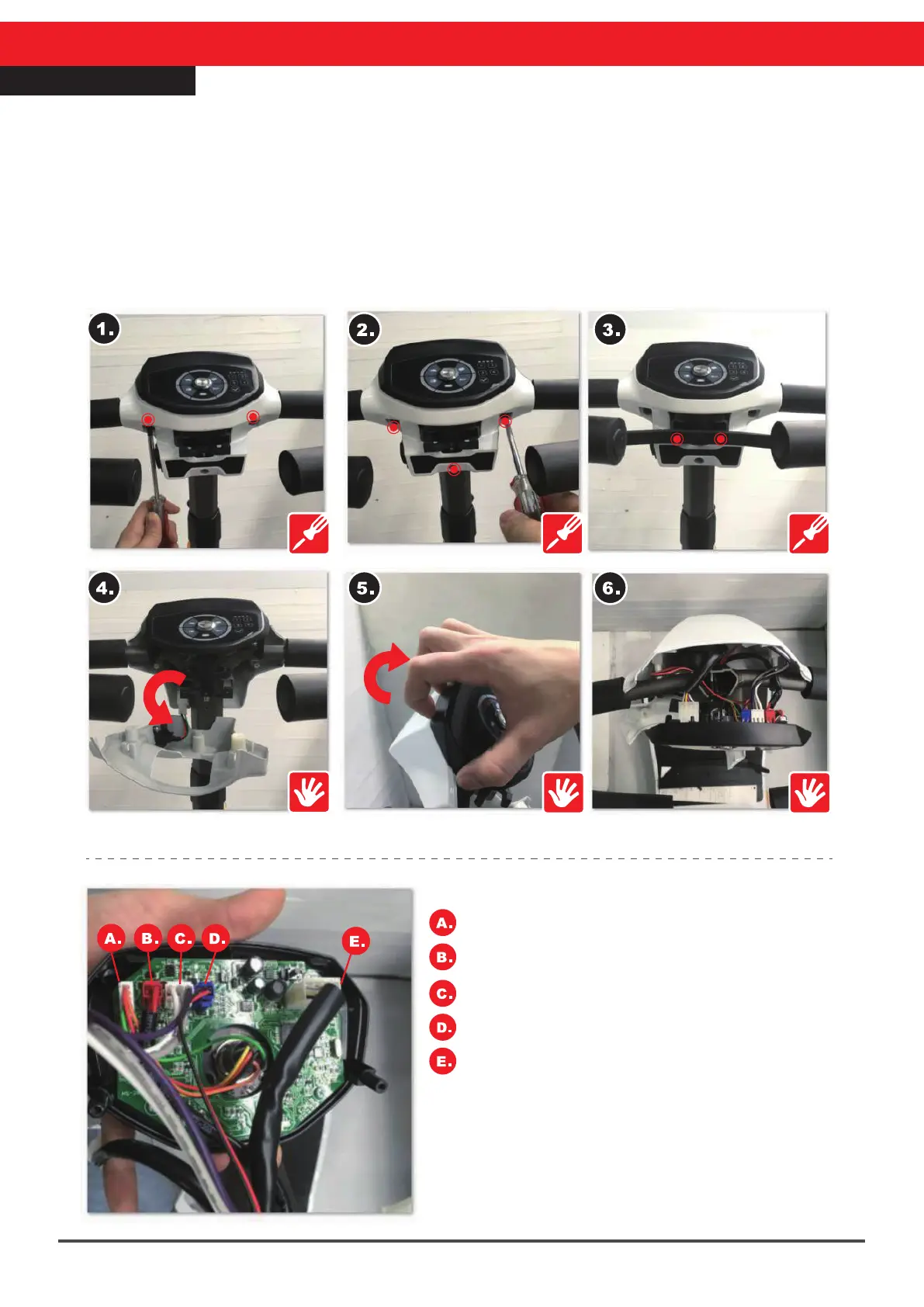 1.

2.

3.

4.

5.

6.

A. B. C. D. E.

A.
B.
C.
D.
E.