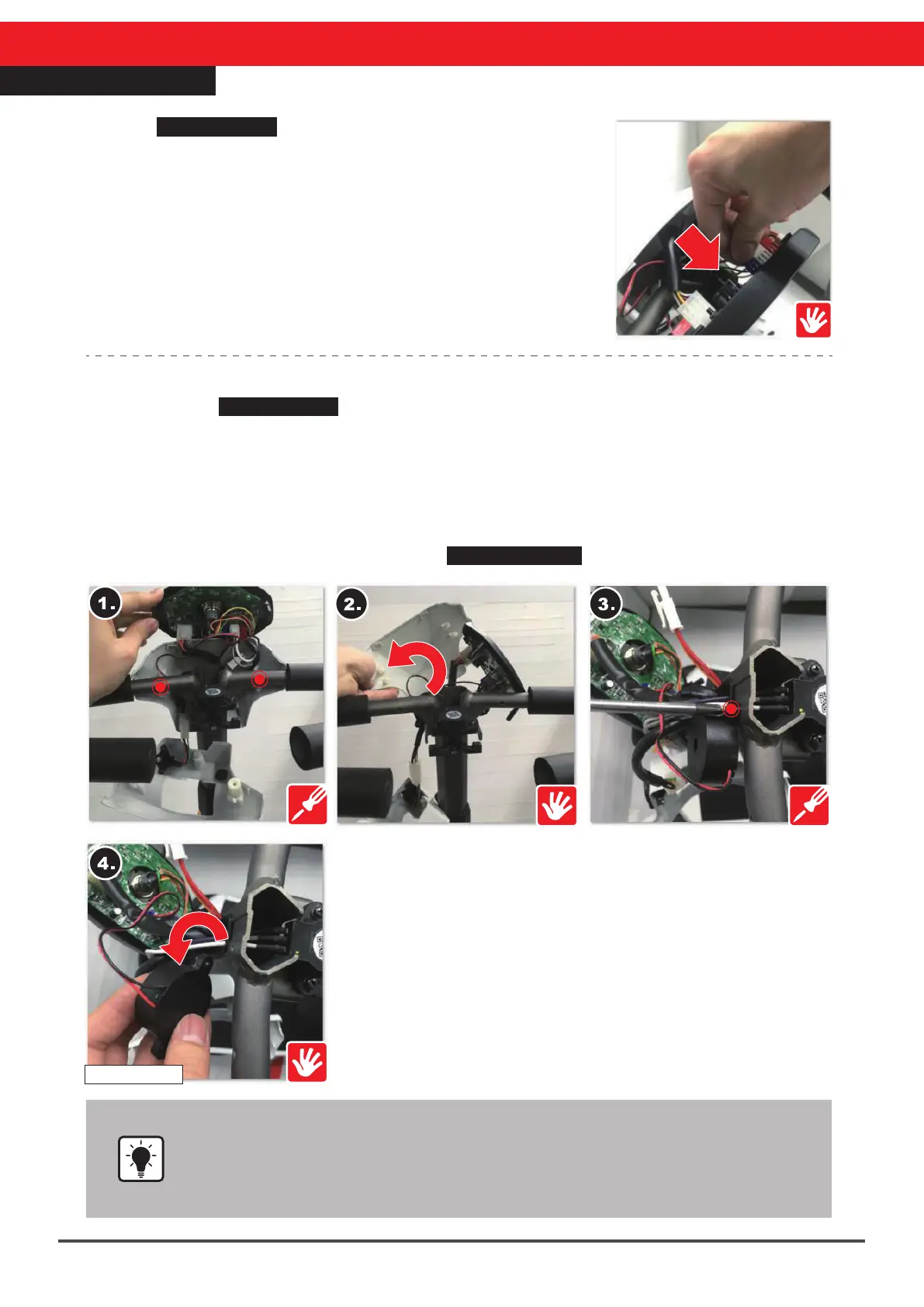 1.

2.

3.

4.