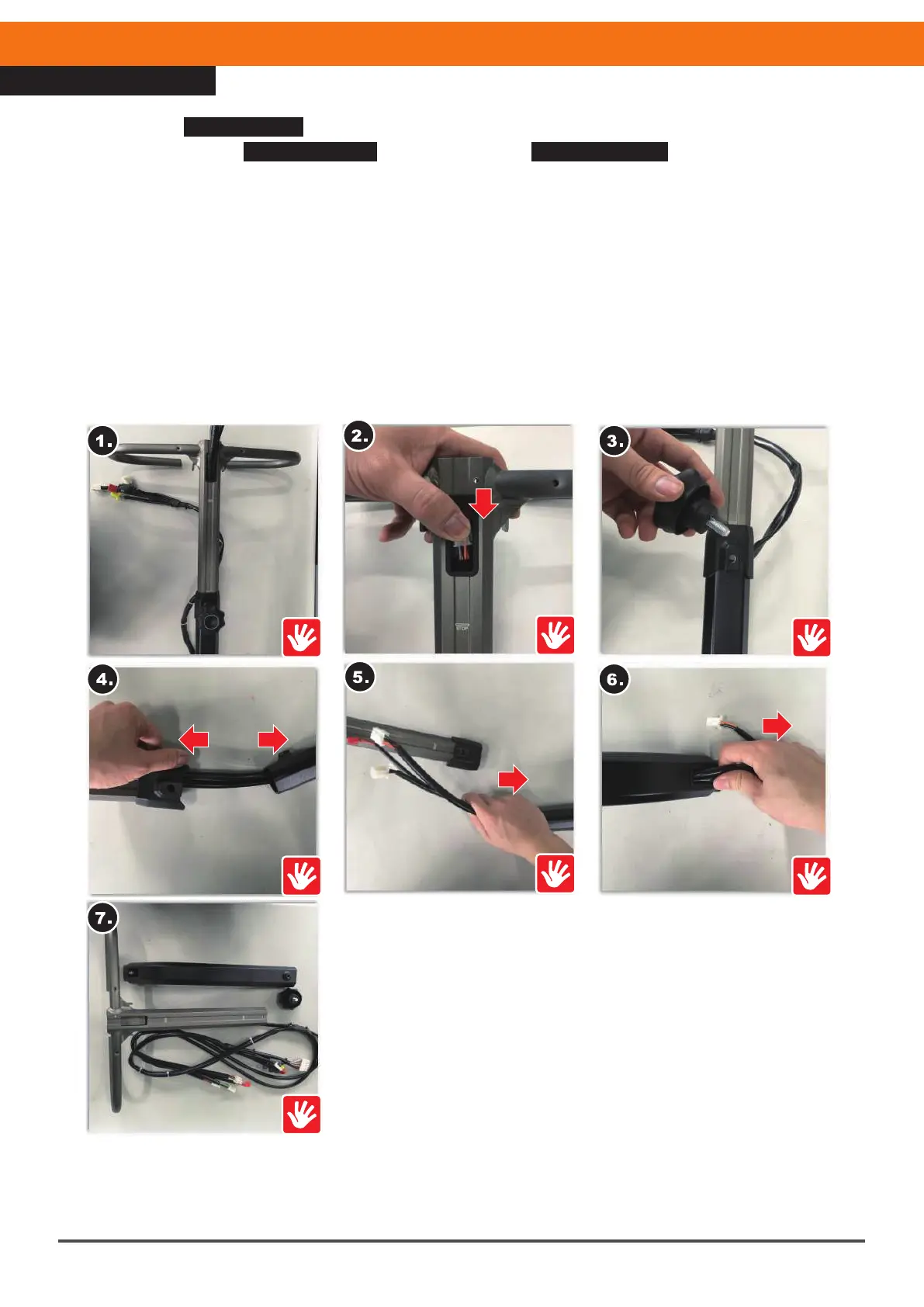 1.

2.

STOP

3.

4.

5.

6.

7.